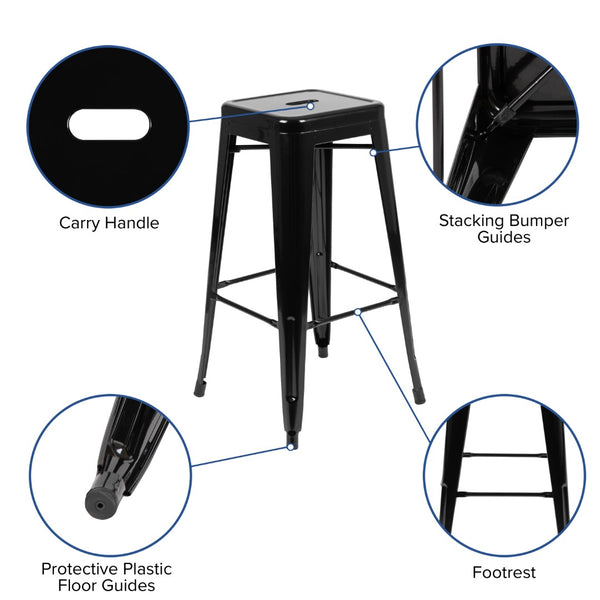 Carry Handle

Stacking Bumper Guides

Protective Plastic Floor Guides

Footrest