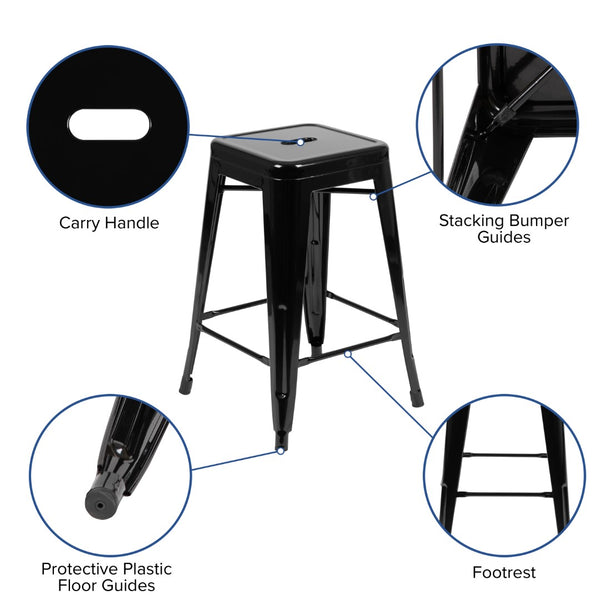 Carry Handle

Stacking Bumper Guides

Protective Plastic Floor Guides

Footrest