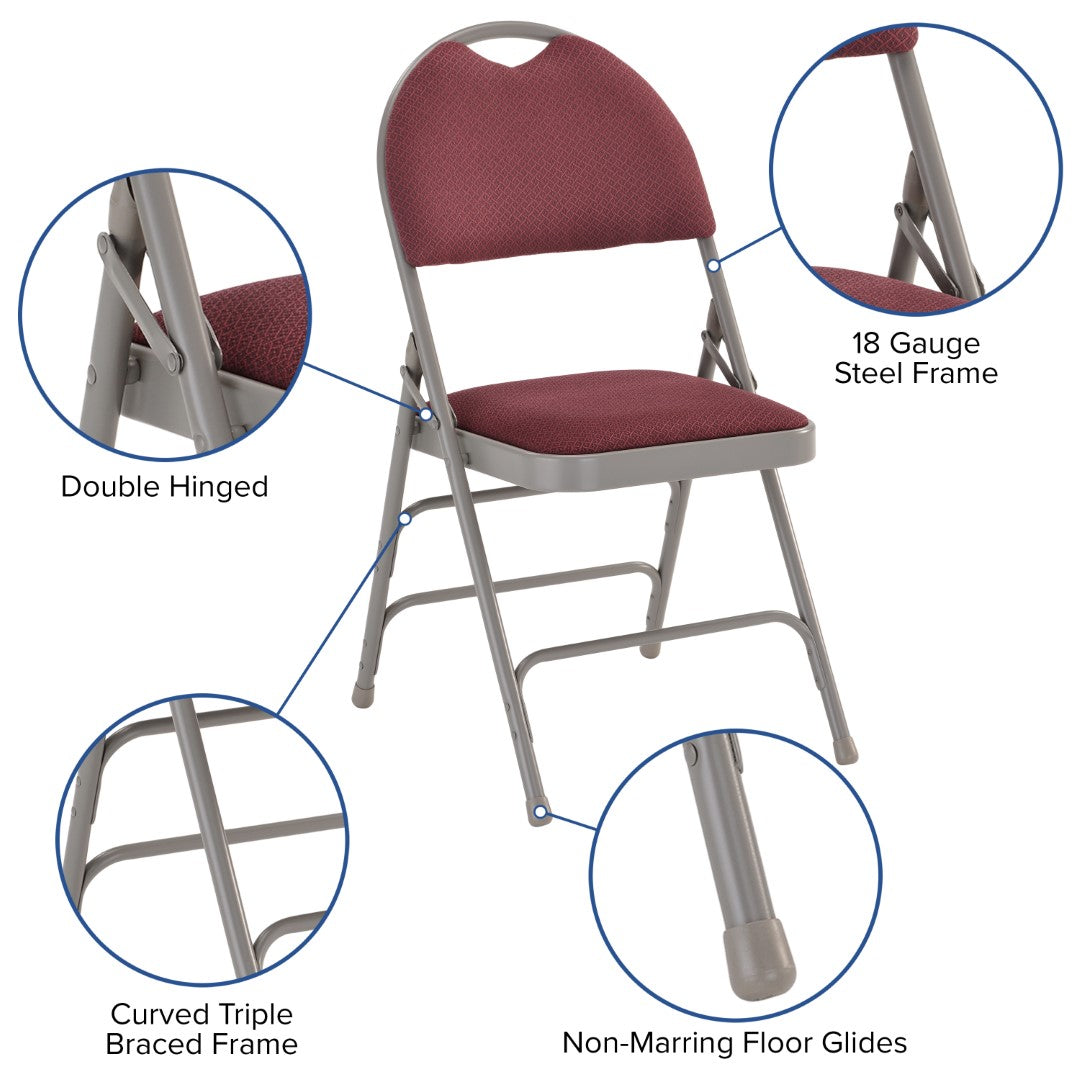 18 Gauge
Steel Frame

Double Hinged

Curved Triple
Braced Frame

Non-Marring Floor Glides