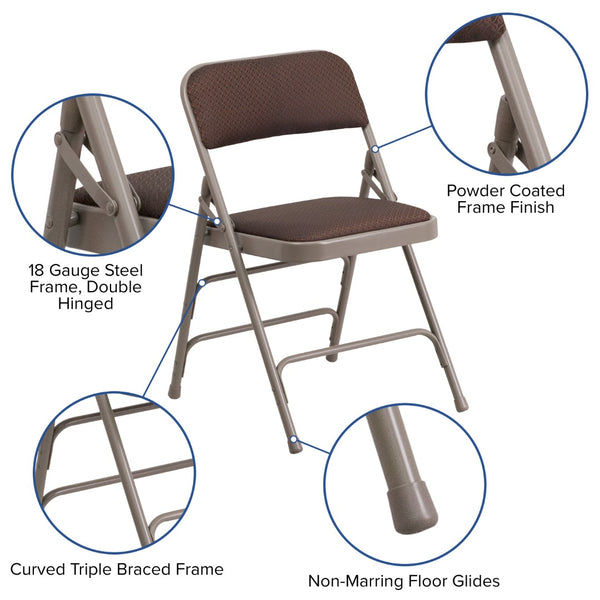 Powder Coated Frame Finish

18 Gauge Steel Frame, Double Hinged

Curved Triple Braced Frame

Non-Marring Floor Glides