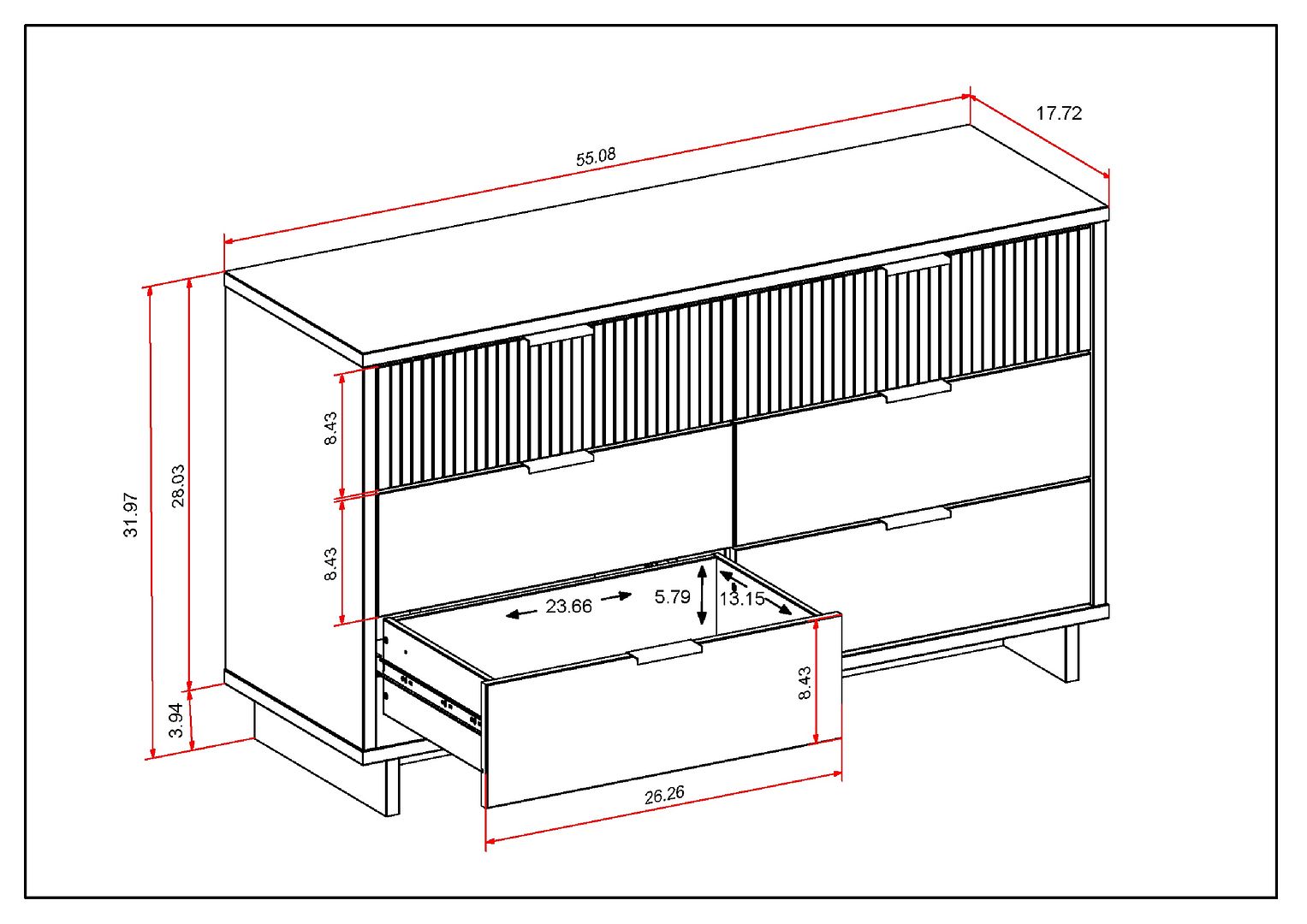 55.08
17.72
31.97
28.03
8.43
8.43
3.94
23.66
5.79
13.15
8.43
26.26