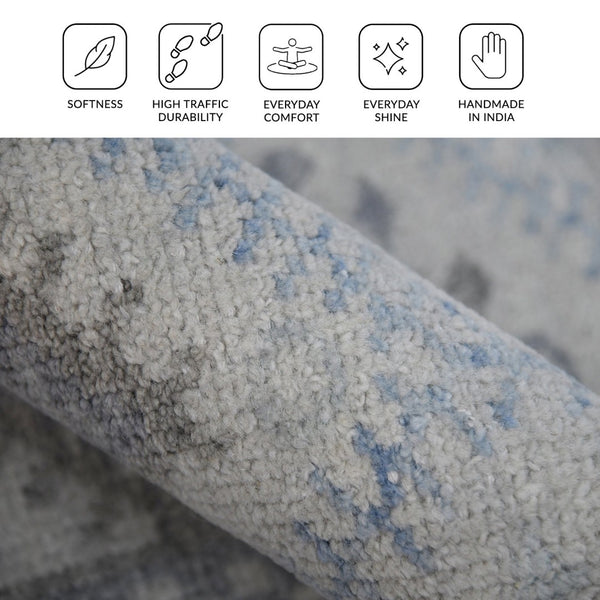 SOFTNESS

HIGH TRAFFIC DURABILITY

EVERYDAY COMFORT

EVERYDAY SHINE

HANDMADE IN INDIA