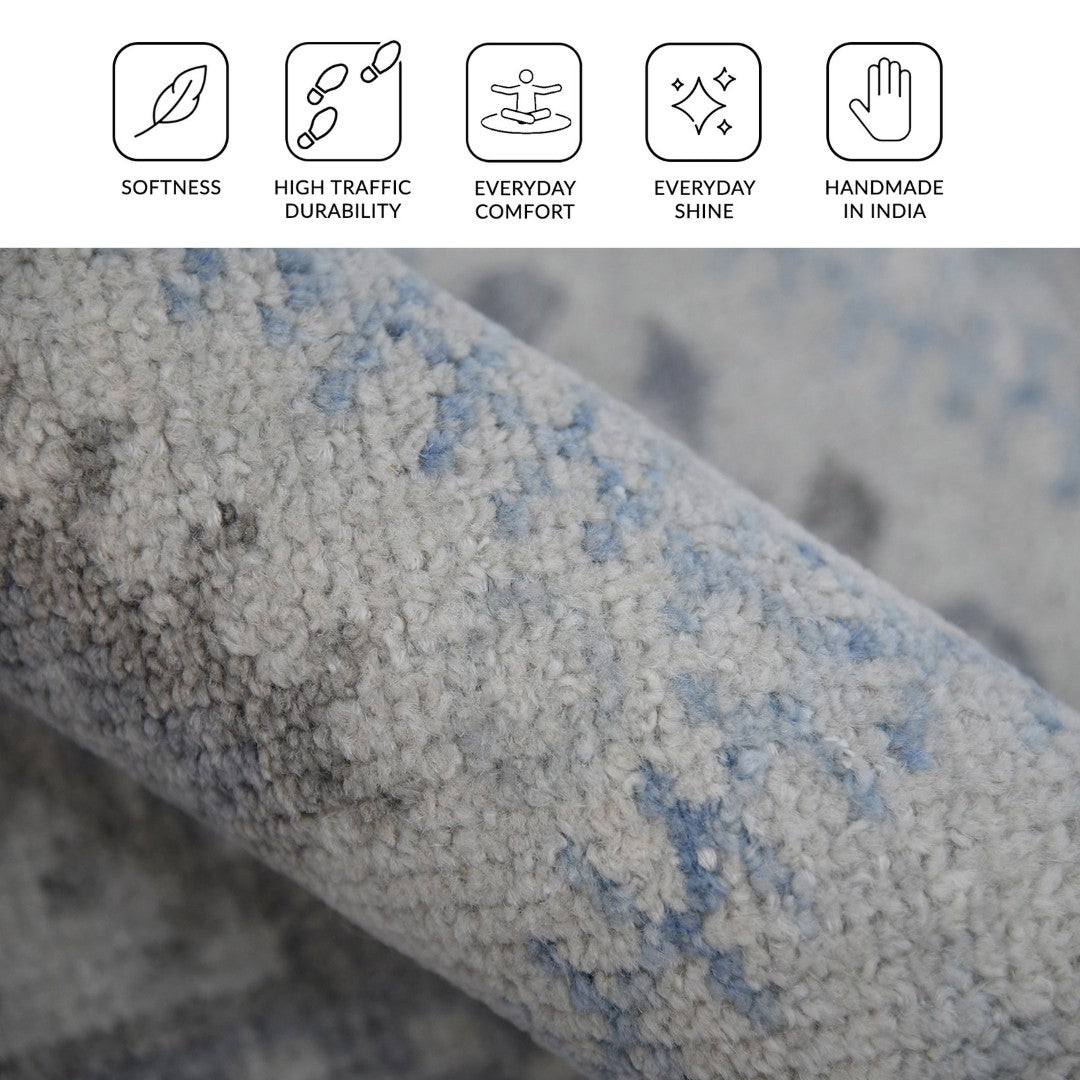 SOFTNESS

HIGH TRAFFIC DURABILITY

EVERYDAY COMFORT

EVERYDAY SHINE

HANDMADE IN INDIA