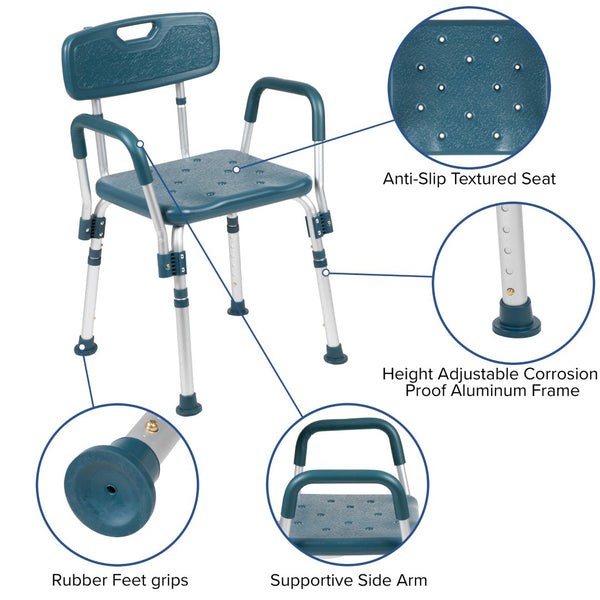 Anti-Slip Textured Seat

Height Adjustable Corrosion Proof Aluminum Frame

Rubber Feet grips

Supportive Side Arm