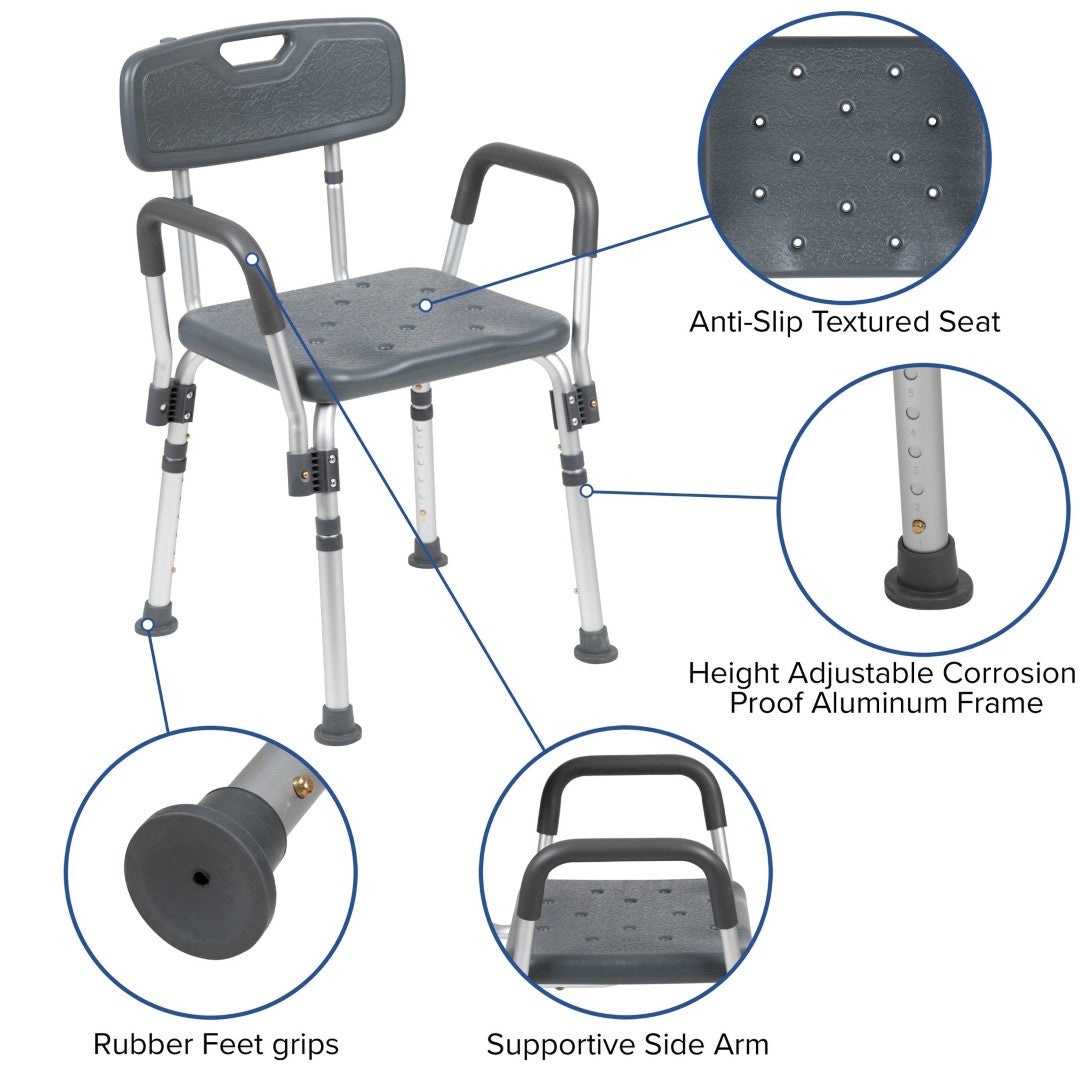 Anti-Slip Textured Seat

5
4
3
2

Height Adjustable Corrosion Proof Aluminum Frame

Rubber Feet grips

Supportive Side Arm