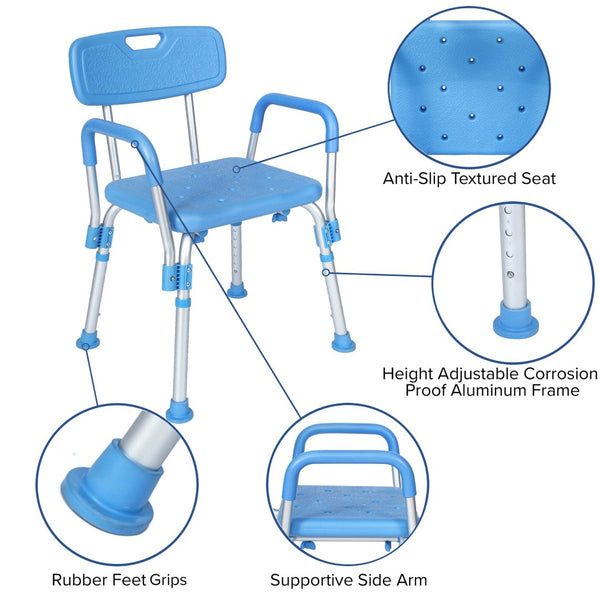 Anti-Slip Textured Seat

Height Adjustable Corrosion Proof Aluminum Frame

Rubber Feet Grips

Supportive Side Arm