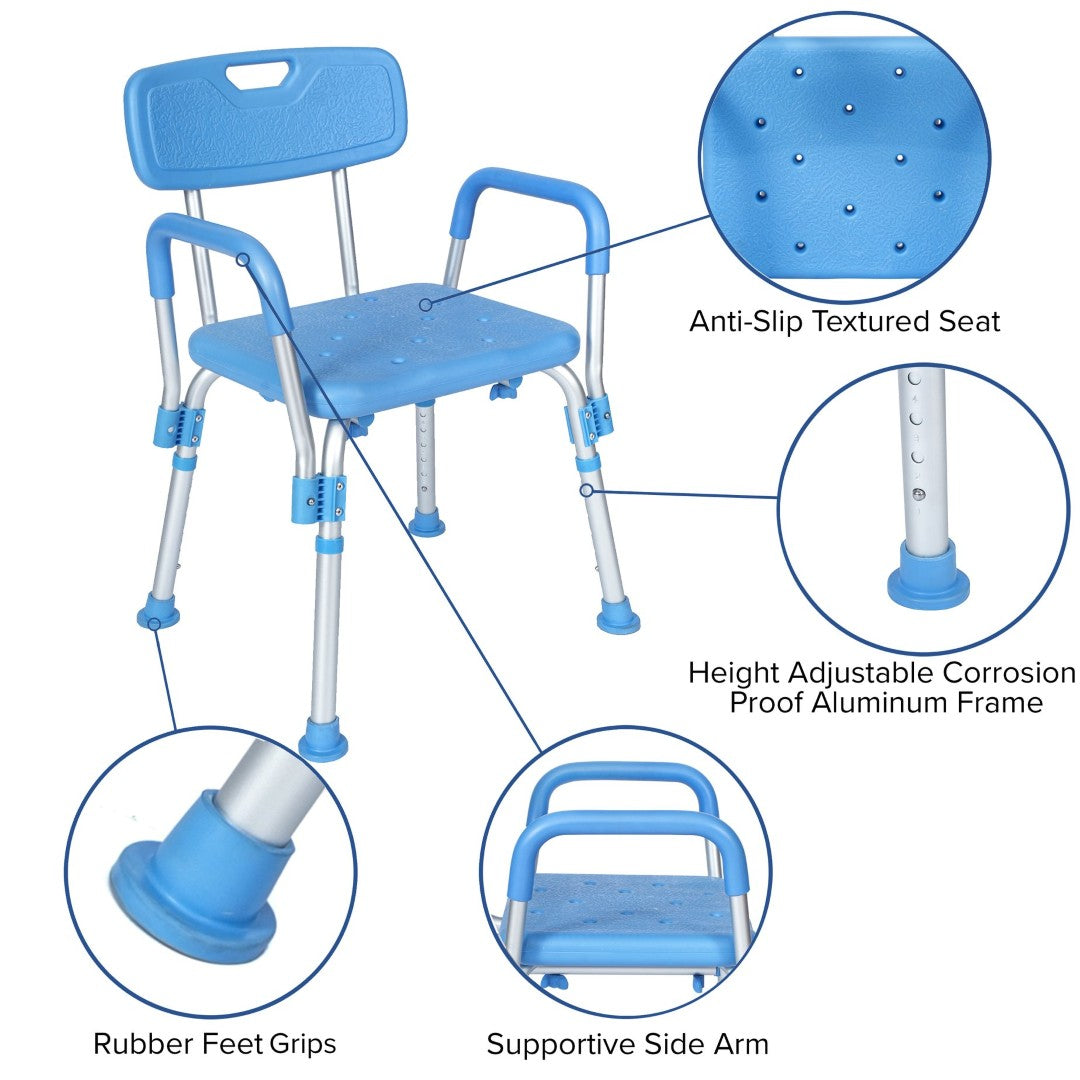 Anti-Slip Textured Seat

Height Adjustable Corrosion Proof Aluminum Frame

Rubber Feet Grips

Supportive Side Arm