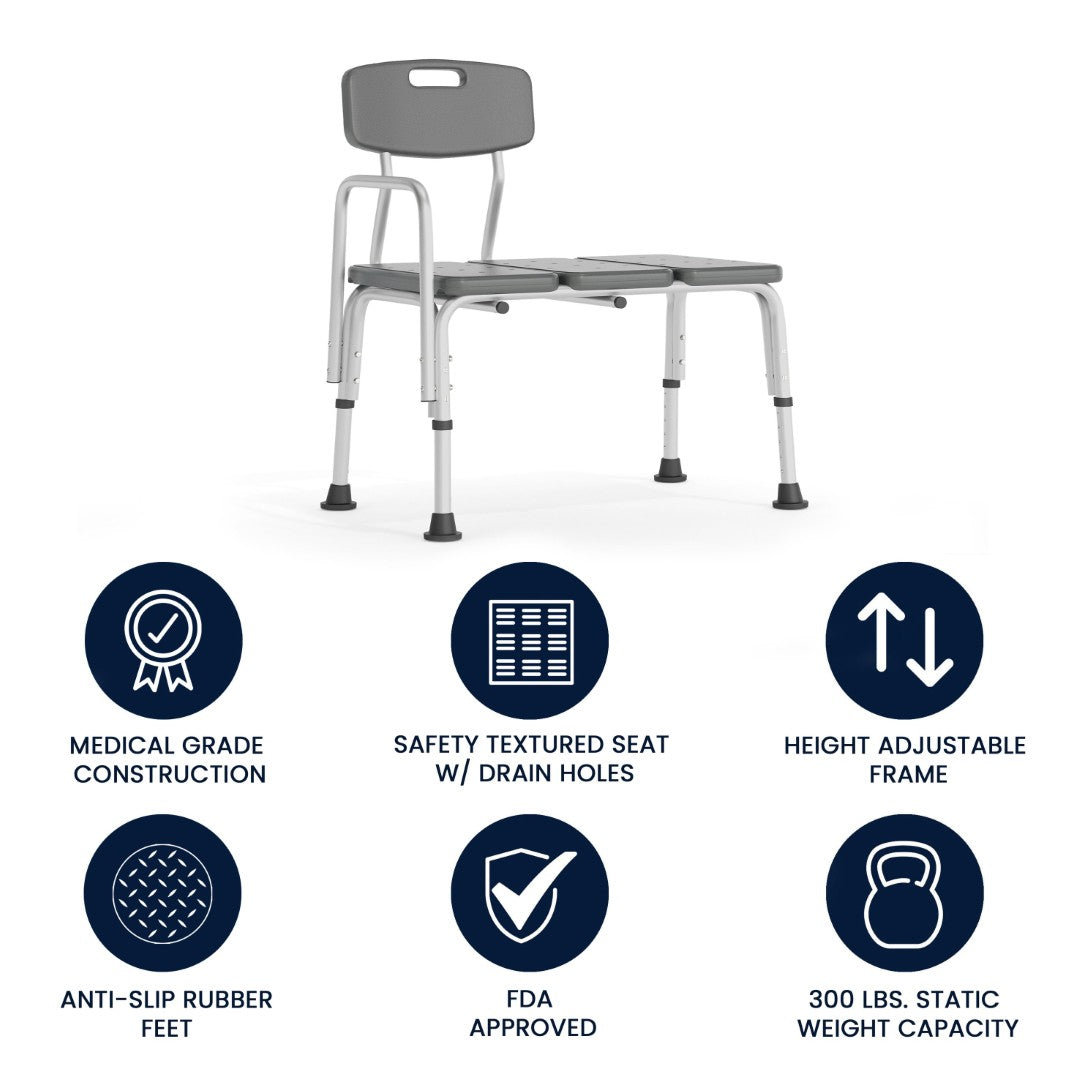 MEDICAL GRADE CONSTRUCTION

SAFETY TEXTURED SEAT W/ DRAIN HOLES

HEIGHT ADJUSTABLE FRAME

ANTI-SLIP RUBBER FEET

FDA APPROVED

300 LBS. STATIC WEIGHT CAPACITY