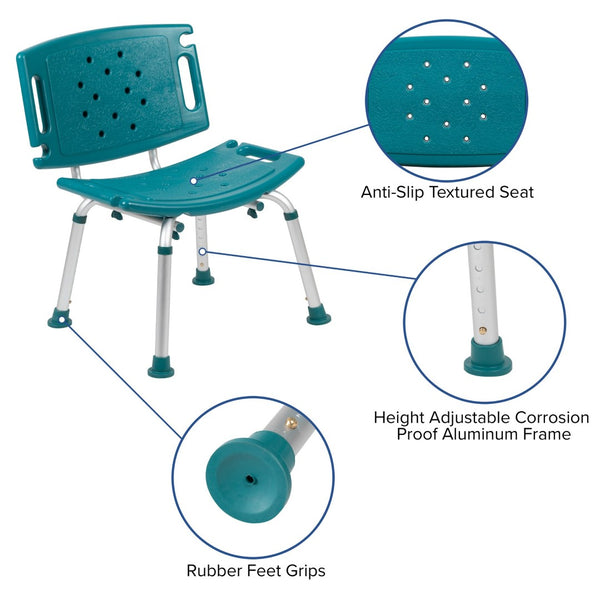 Anti-Slip Textured Seat

Height Adjustable Corrosion Proof Aluminum Frame

Rubber Feet Grips