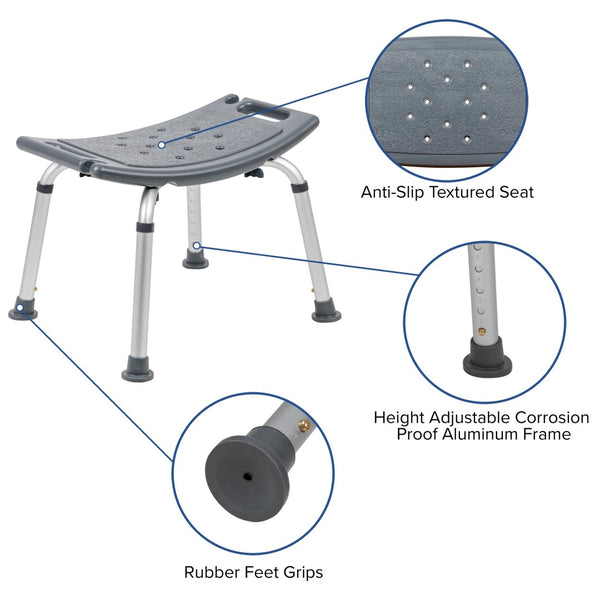 Anti-Slip Textured Seat

Height Adjustable Corrosion Proof Aluminum Frame

Rubber Feet Grips