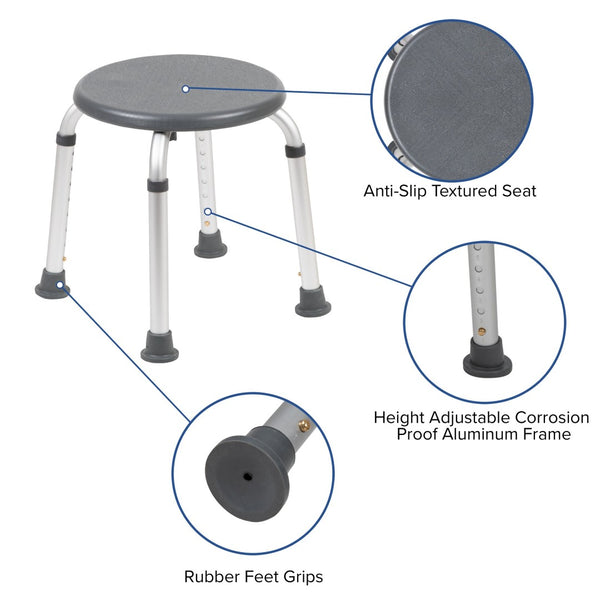 Anti-Slip Textured Seat

Height Adjustable Corrosion Proof Aluminum Frame

Rubber Feet Grips