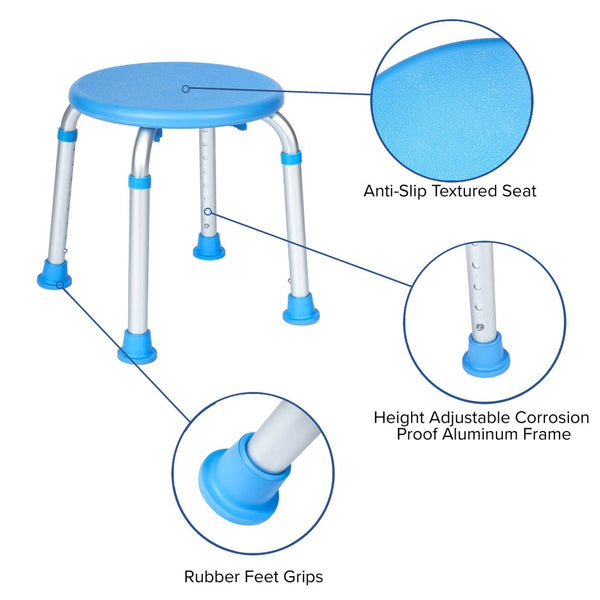 Anti-Slip Textured Seat

Height Adjustable Corrosion Proof Aluminum Frame

Rubber Feet Grips