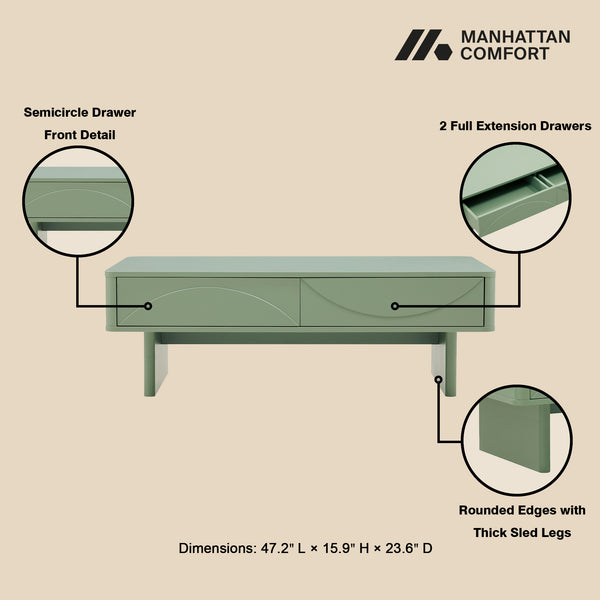 MANHATTAN COMFORT

Semicircle Drawer Front Detail

2 Full Extension Drawers

Rounded Edges with Thick Sled Legs

Dimensions: 47.2" L × 15.9" H × 23.6" D