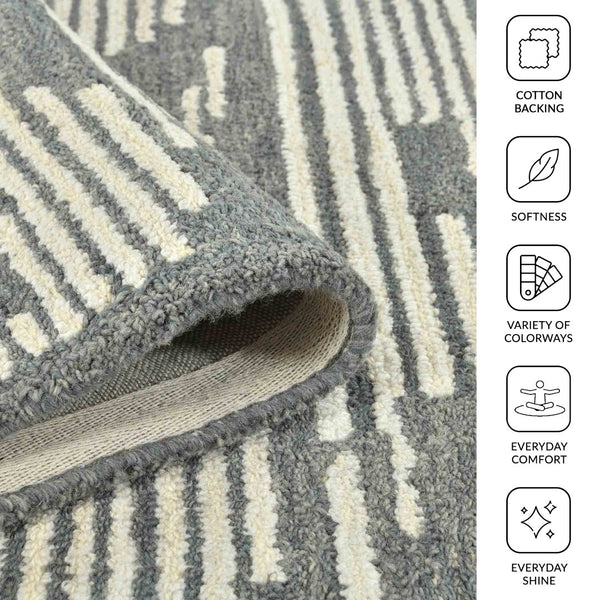 COTTON BACKING

SOFTNESS

VARIETY OF COLORWAYS

EVERYDAY COMFORT

EVERYDAY SHINE