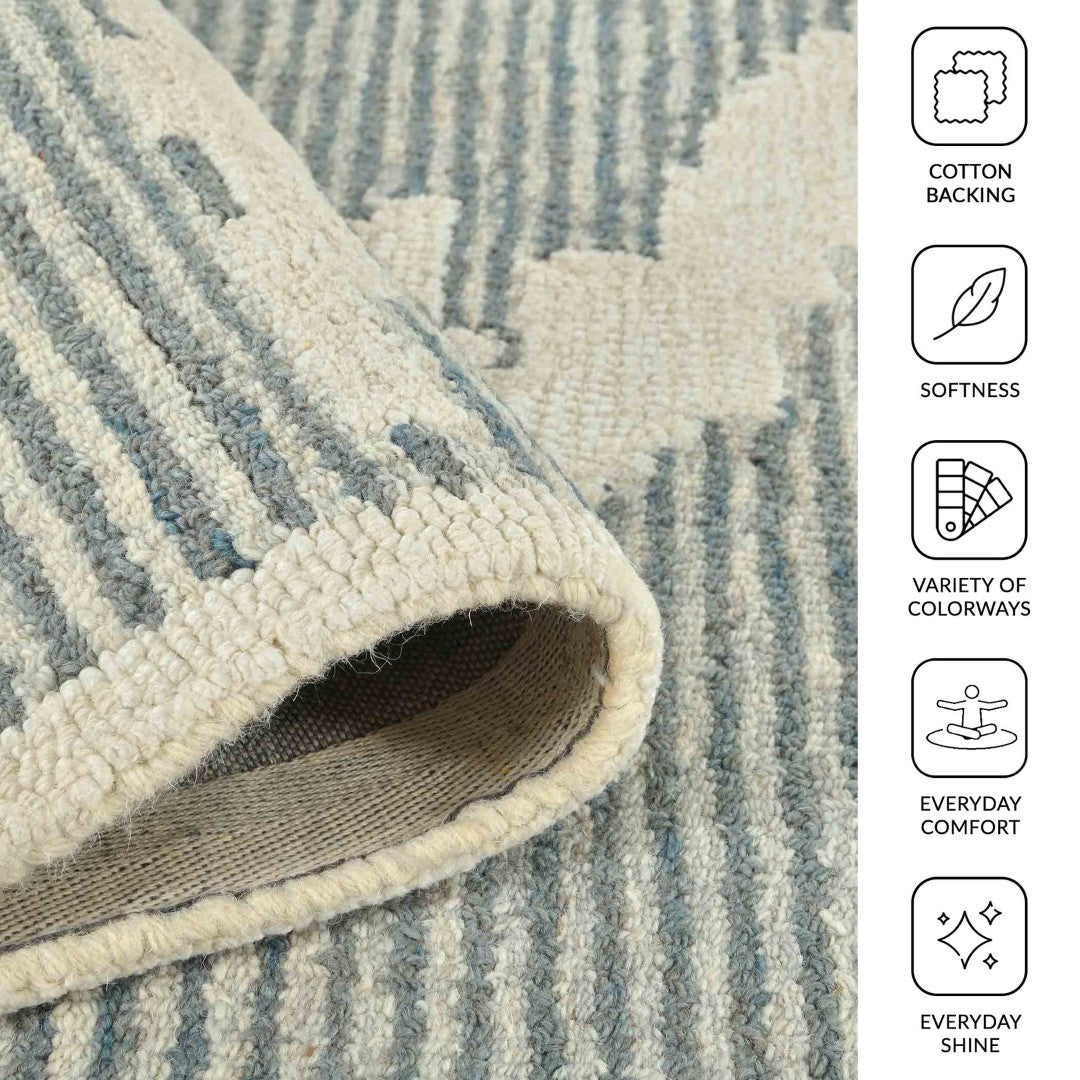 COTTON BACKING

SOFTNESS

VARIETY OF COLORWAYS

EVERYDAY COMFORT

EVERYDAY SHINE