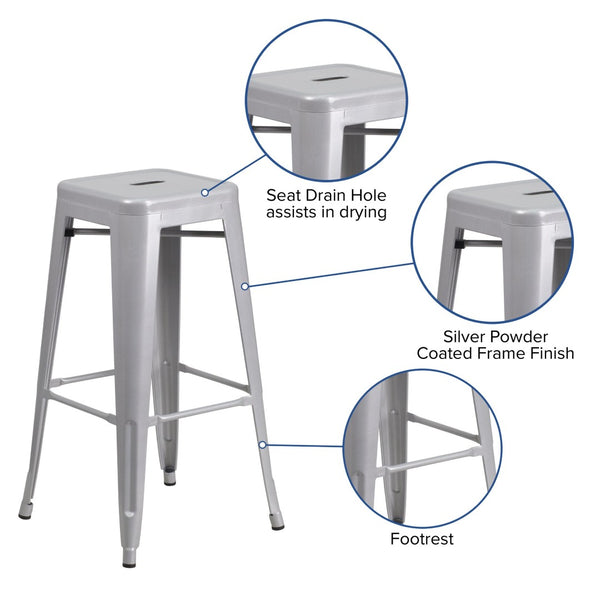 Seat Drain Hole
assists in drying

Silver Powder
Coated Frame Finish

Footrest