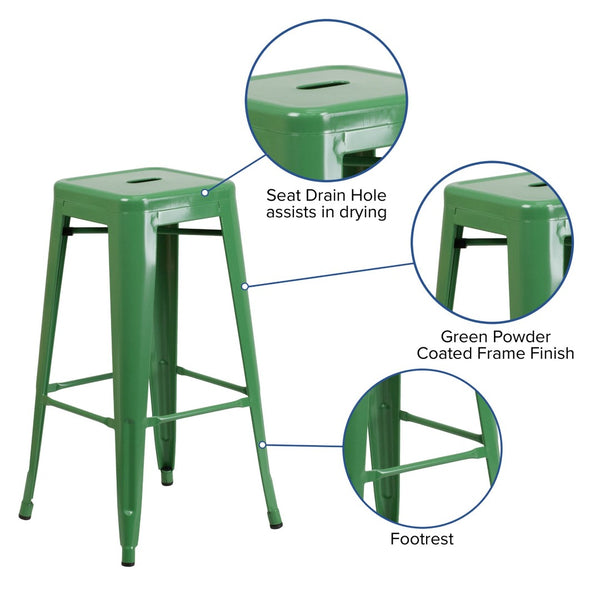 Seat Drain Hole
assists in drying

Green Powder
Coated Frame Finish

Footrest