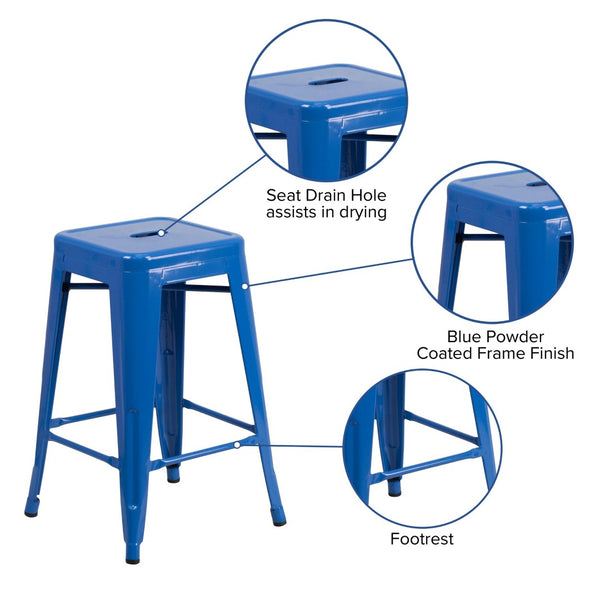 Seat Drain Hole assists in drying

Blue Powder Coated Frame Finish

Footrest