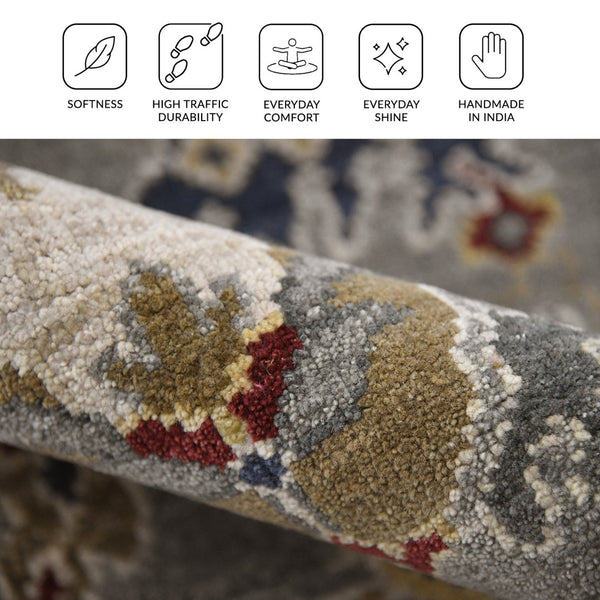 SOFTNESS

HIGH TRAFFIC DURABILITY

EVERYDAY COMFORT

EVERYDAY SHINE

HANDMADE IN INDIA