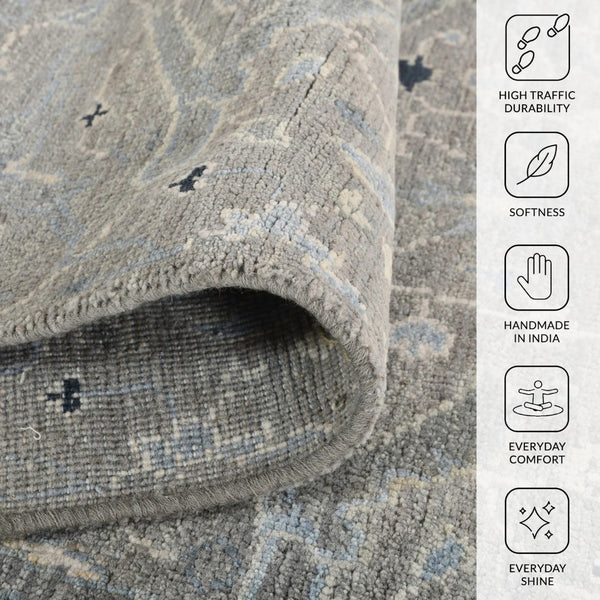 HIGH TRAFFIC DURABILITY

SOFTNESS

HANDMADE IN INDIA

EVERYDAY COMFORT

EVERYDAY SHINE