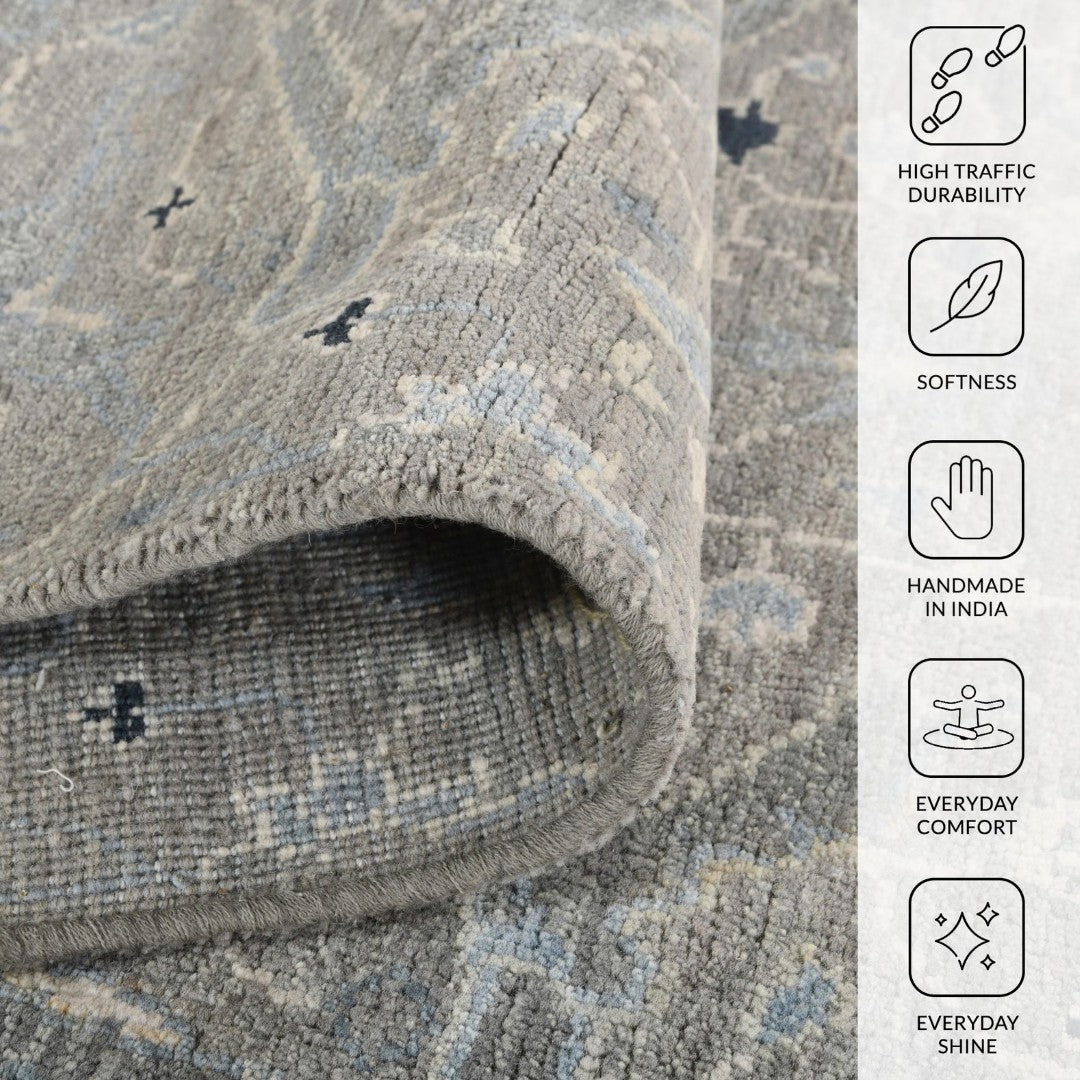 HIGH TRAFFIC DURABILITY

SOFTNESS

HANDMADE IN INDIA

EVERYDAY COMFORT

EVERYDAY SHINE