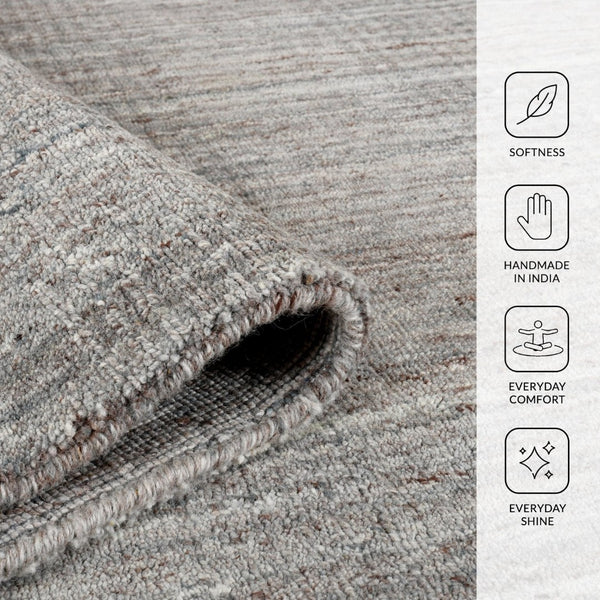 SOFTNESS

HANDMADE IN INDIA

EVERYDAY COMFORT

EVERYDAY SHINE