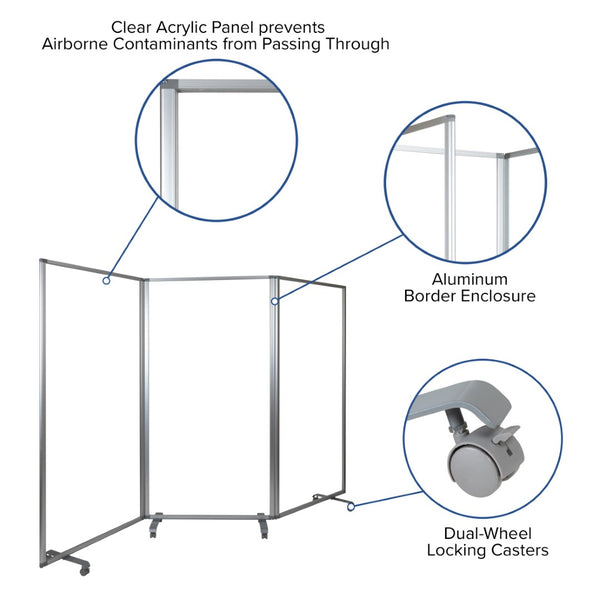 Clear Acrylic Panel prevents Airborne Contaminants from Passing Through

Aluminum Border Enclosure

Dual-Wheel Locking Casters