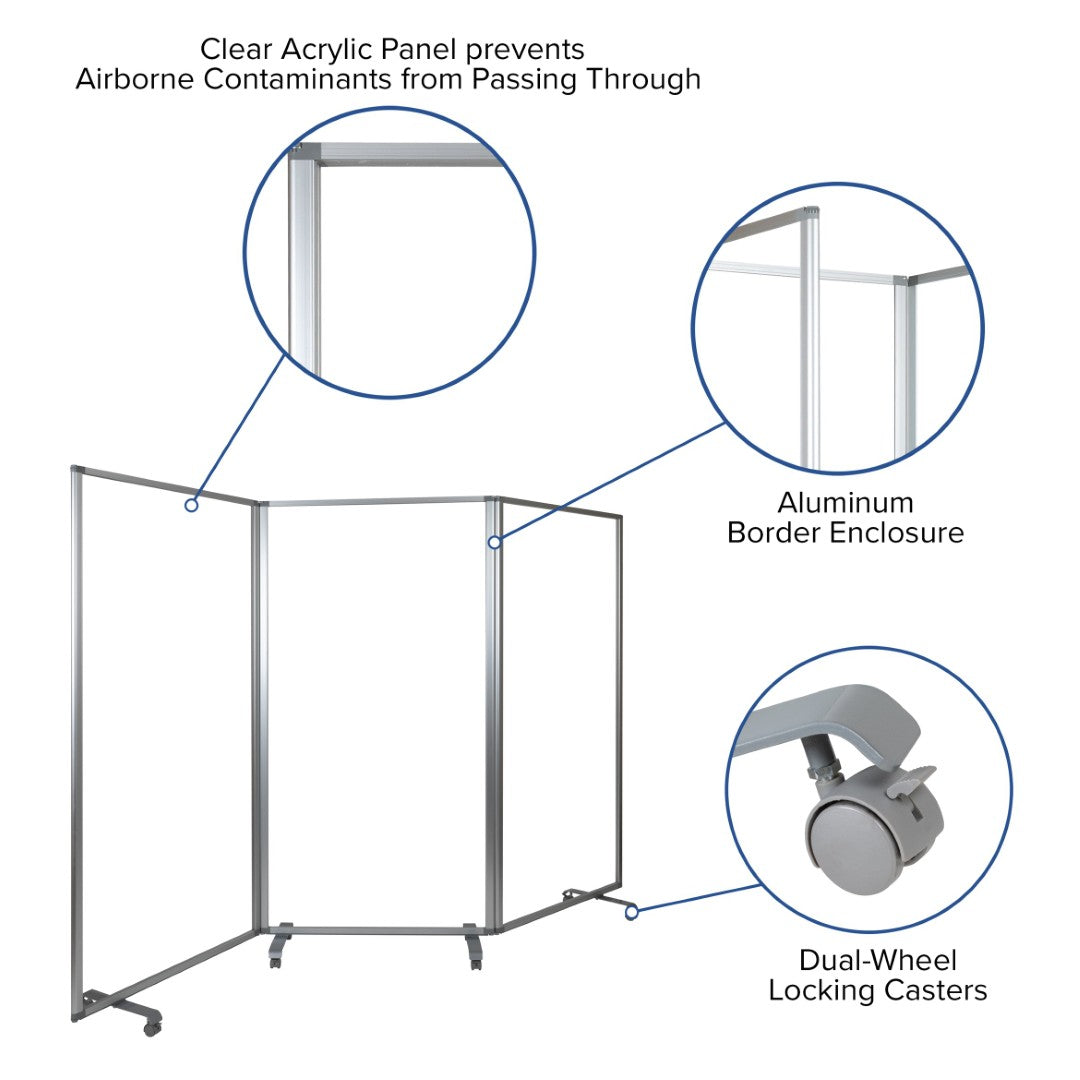 Clear Acrylic Panel prevents Airborne Contaminants from Passing Through

Aluminum Border Enclosure

Dual-Wheel Locking Casters