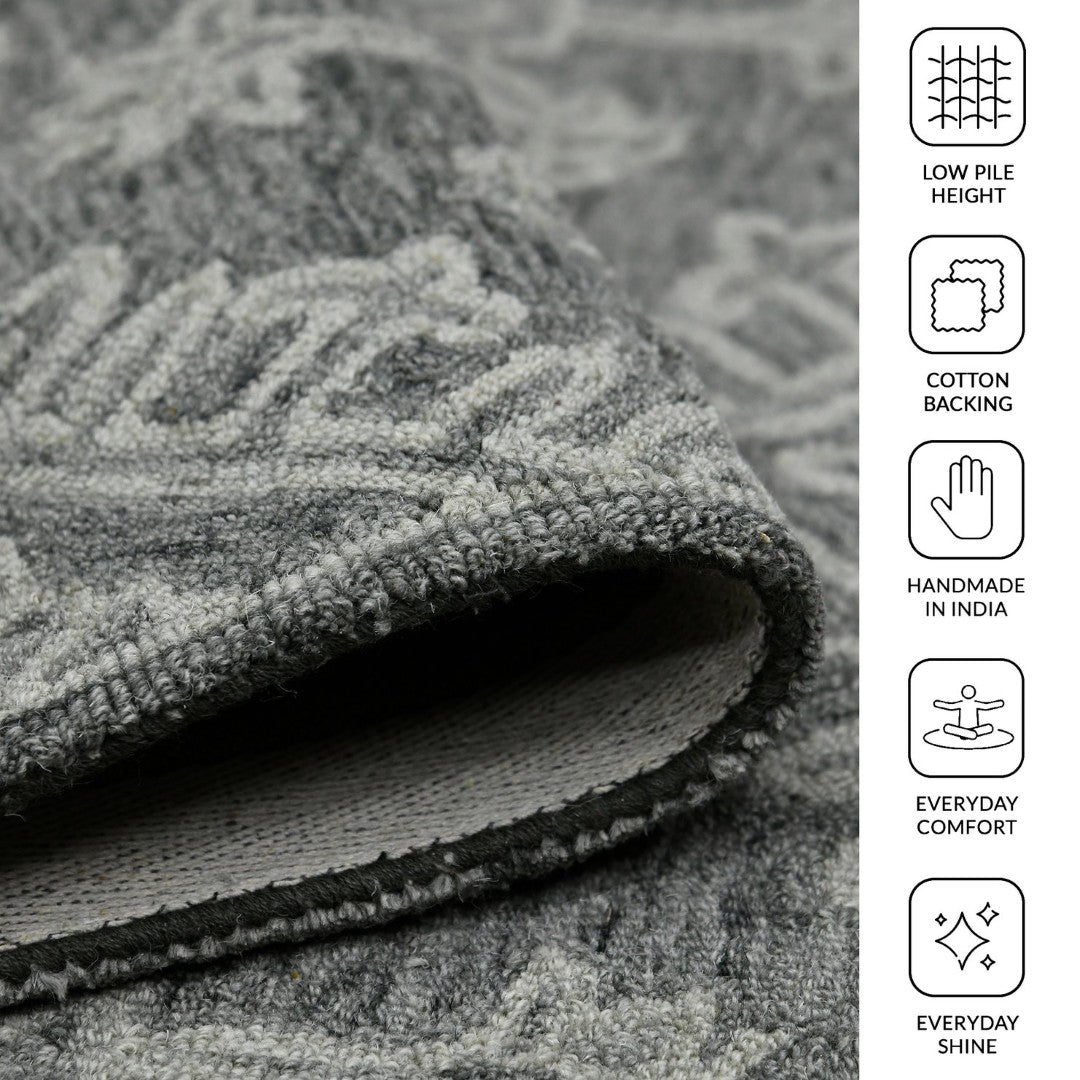 LOW PILE HEIGHT

COTTON BACKING

HANDMADE IN INDIA

EVERYDAY COMFORT

EVERYDAY SHINE