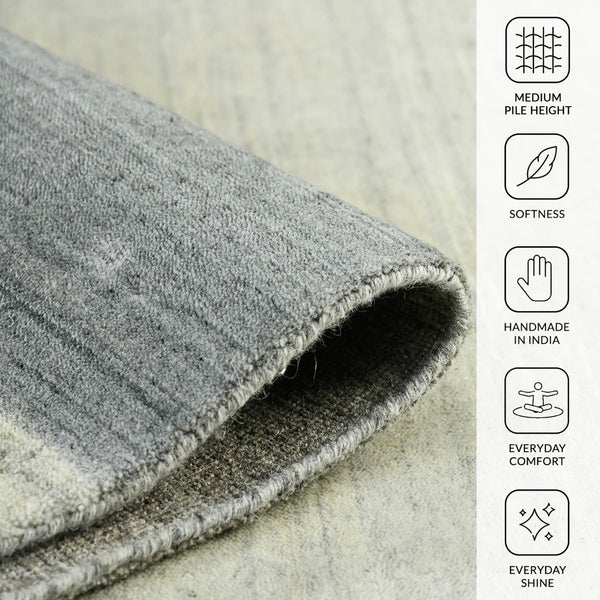 MEDIUM
PILE HEIGHT

SOFTNESS

HANDMADE
IN INDIA

EVERYDAY
COMFORT

EVERYDAY
SHINE