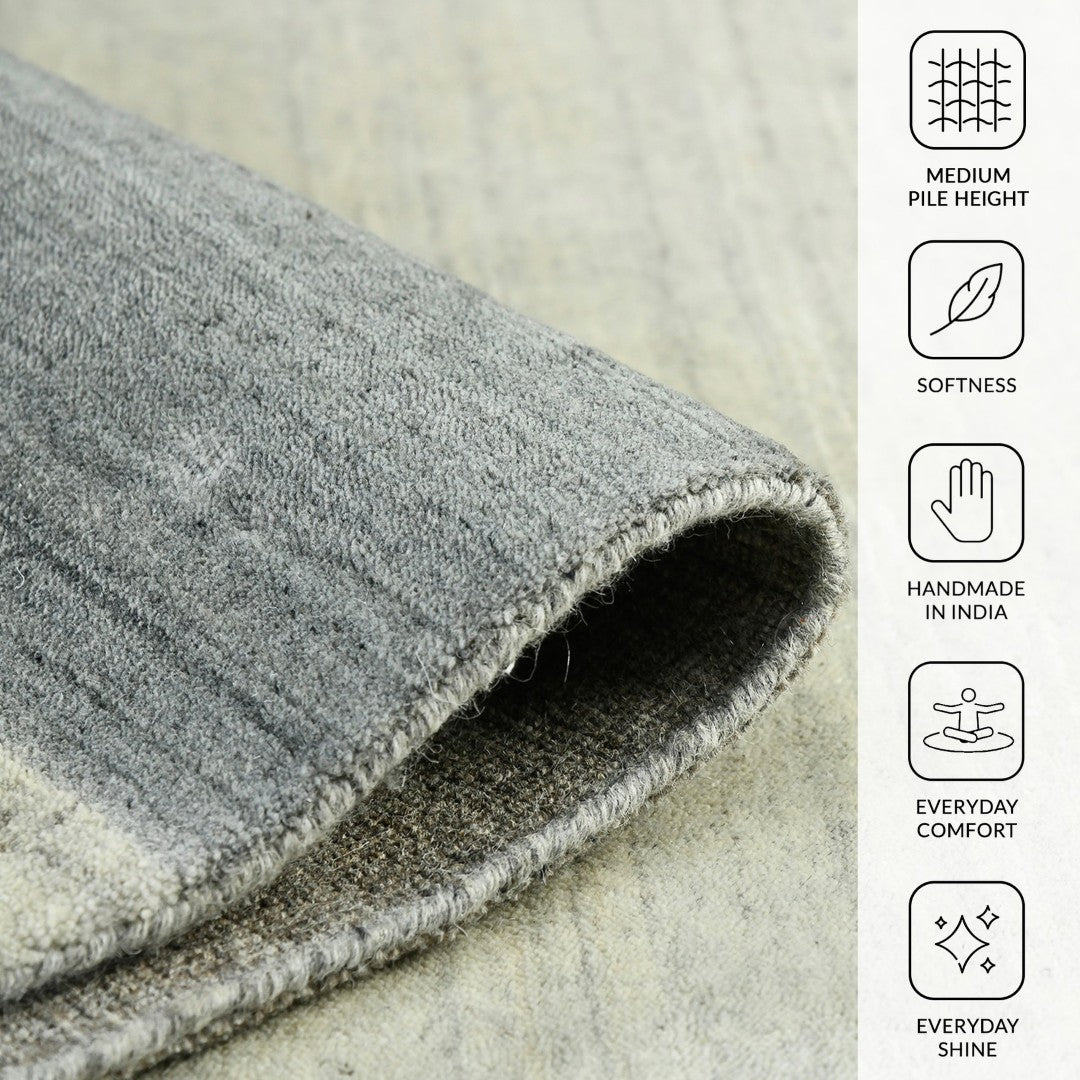 MEDIUM PILE HEIGHT

SOFTNESS

HANDMADE IN INDIA

EVERYDAY COMFORT

EVERYDAY SHINE