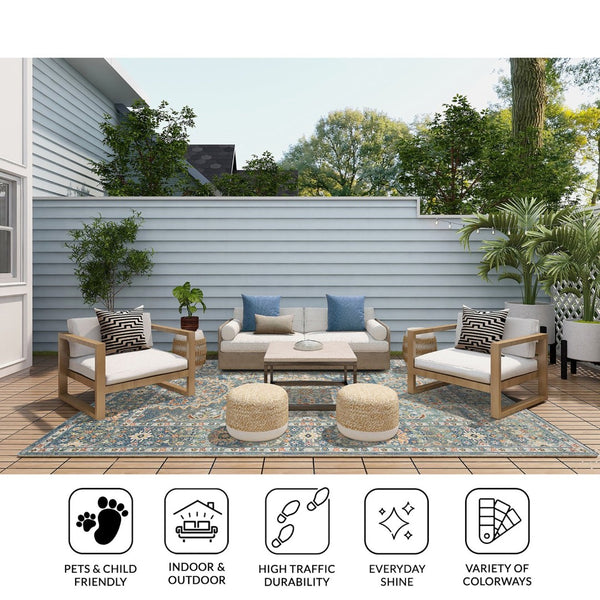 PETS & CHILD FRIENDLY

INDOOR & OUTDOOR

HIGH TRAFFIC DURABILITY

EVERYDAY SHINE

VARIETY OF COLORWAYS