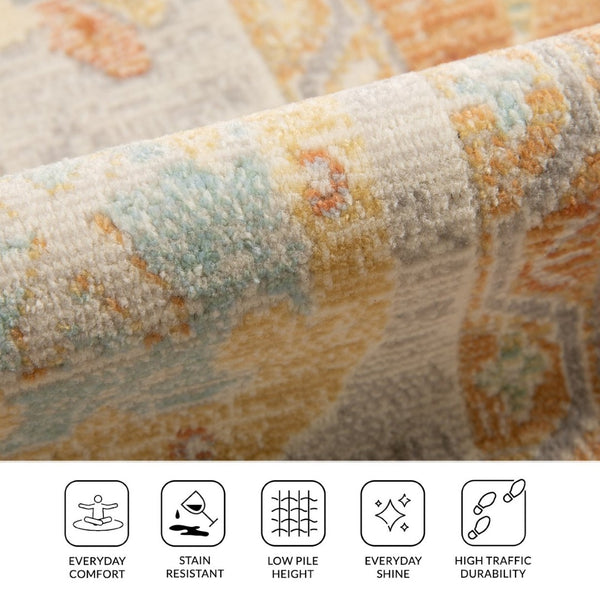 EVERYDAY COMFORT

STAIN RESISTANT

LOW PILE HEIGHT

EVERYDAY SHINE

HIGH TRAFFIC DURABILITY