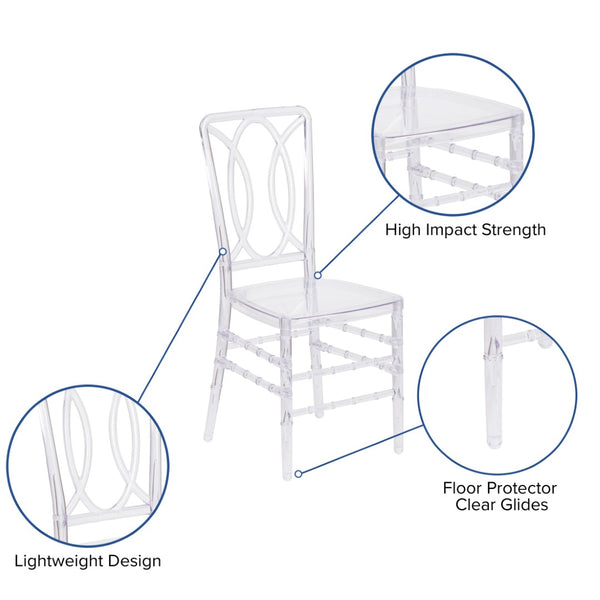 High Impact Strength

Floor Protector
Clear Glides

Lightweight Design