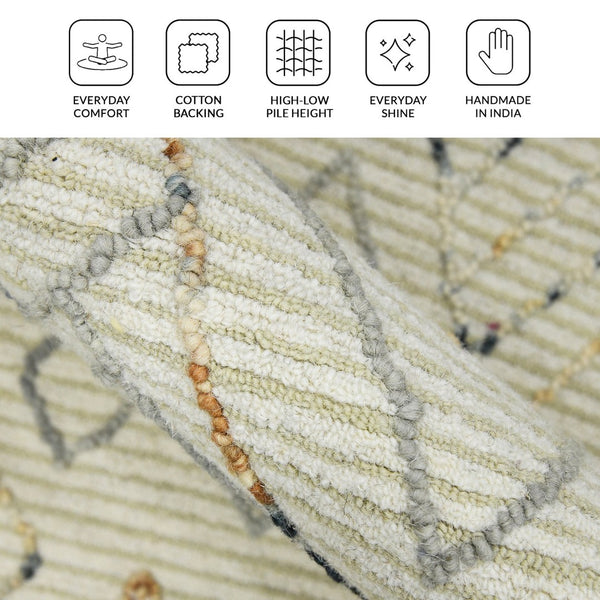 EVERYDAY COMFORT

COTTON BACKING

HIGH-LOW PILE HEIGHT

EVERYDAY SHINE

HANDMADE IN INDIA