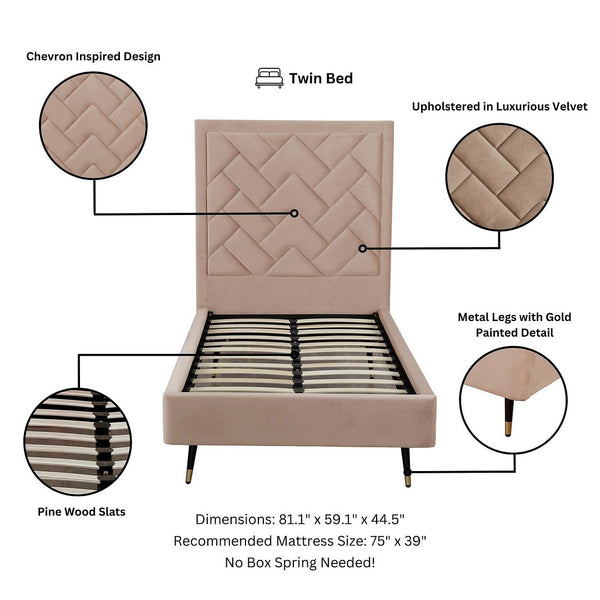 Chevron Inspired Design

Twin Bed

Upholstered in Luxurious Velvet

Metal Legs with Gold Painted Detail

Pine Wood Slats

Dimensions: 81.1" x 59.1" x 44.5"
Recommended Mattress Size: 75" x 39"
No Box Spring Needed!