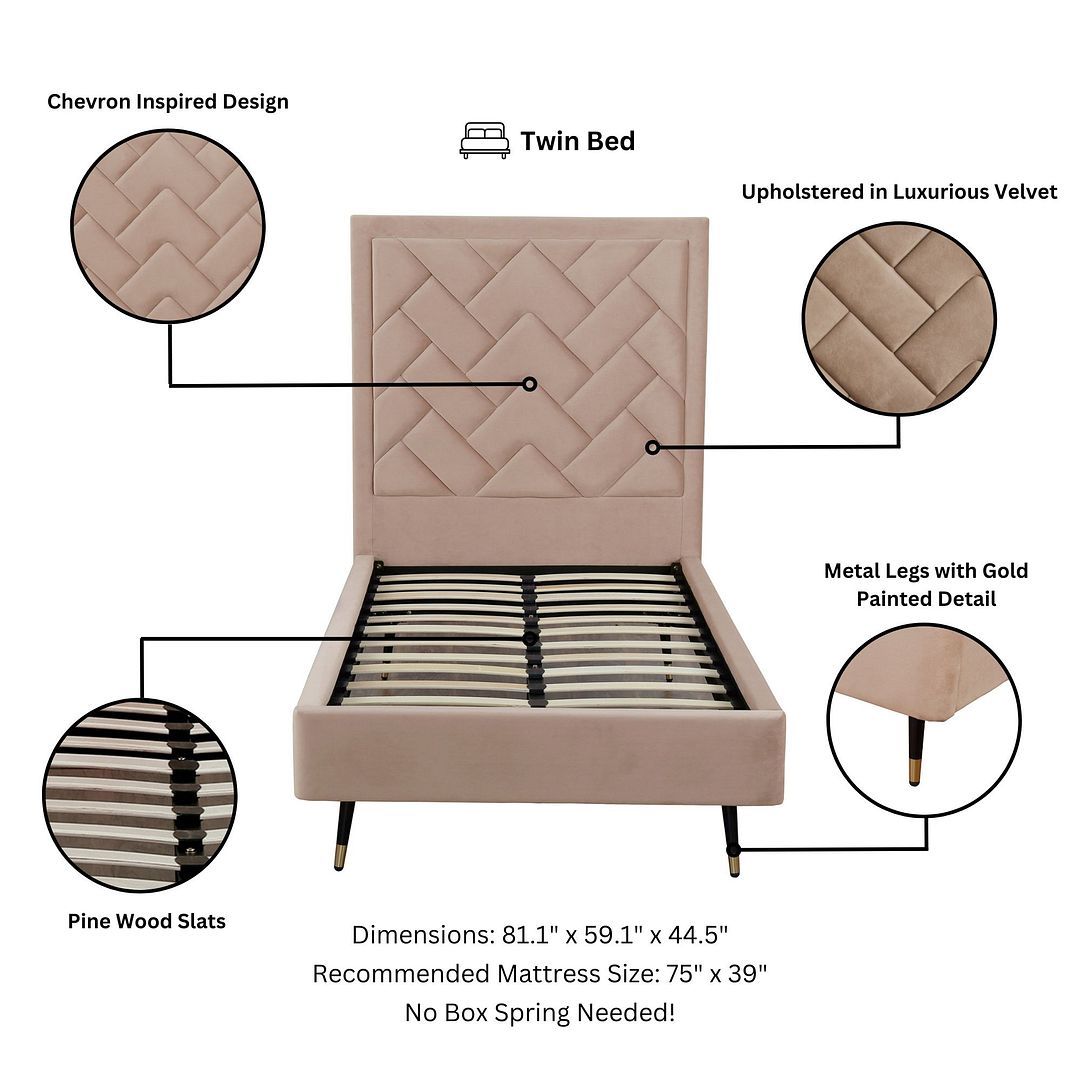 Chevron Inspired Design

Twin Bed

Upholstered in Luxurious Velvet

Metal Legs with Gold Painted Detail

Pine Wood Slats

Dimensions: 81.1" x 59.1" x 44.5"
Recommended Mattress Size: 75" x 39"
No Box Spring Needed!