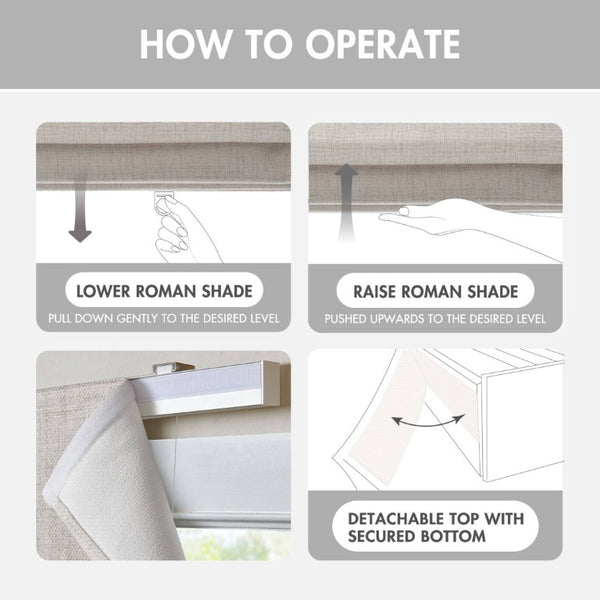 HOW TO OPERATE

LOWER ROMAN SHADE

PULL DOWN GENTLY TO THE DESIRED LEVEL

RAISE ROMAN SHADE

PUSHED UPWARDS TO THE DESIRED LEVEL

DETACHABLE TOP WITH SECURED BOTTOM