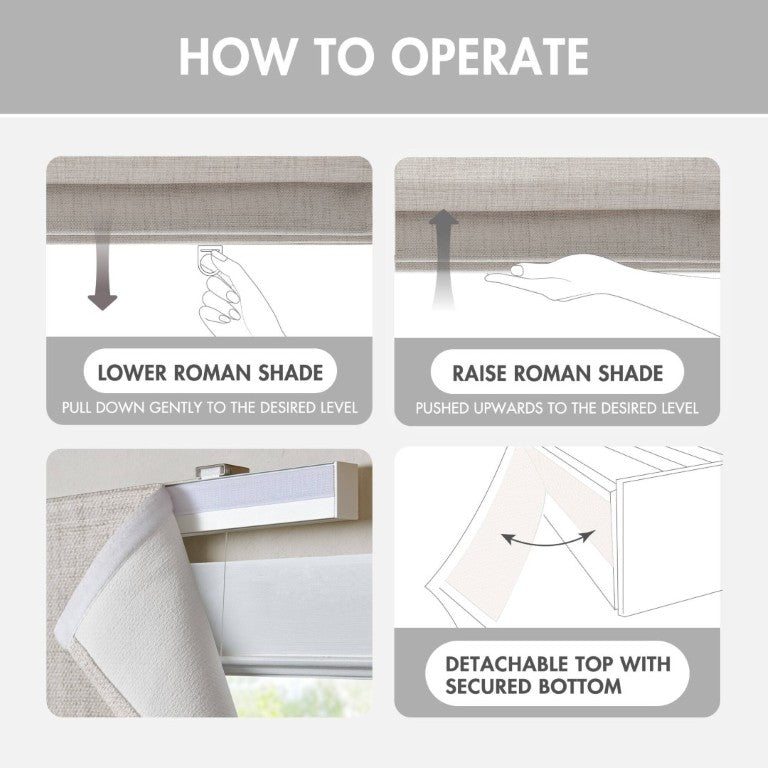 HOW TO OPERATE

LOWER ROMAN SHADE
PULL DOWN GENTLY TO THE DESIRED LEVEL

RAISE ROMAN SHADE
PUSHED UPWARDS TO THE DESIRED LEVEL

DETACHABLE TOP WITH SECURED BOTTOM