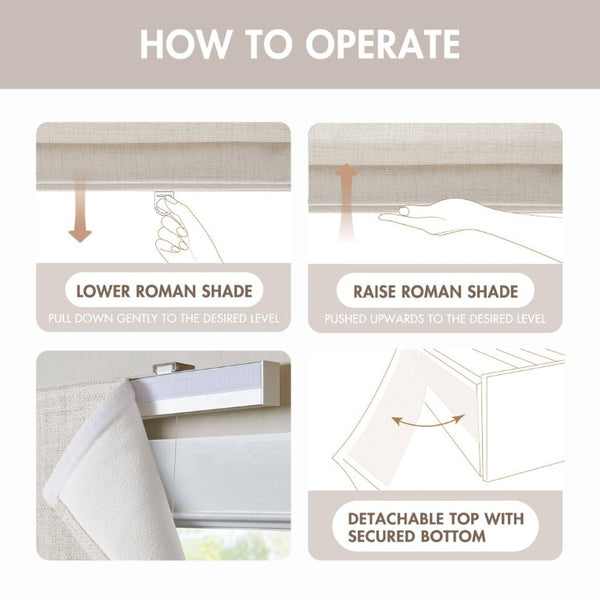 HOW TO OPERATE

LOWER ROMAN SHADE

PULL DOWN GENTLY TO THE DESIRED LEVEL

RAISE ROMAN SHADE

PUSHED UPWARDS TO THE DESIRED LEVEL

DETACHABLE TOP WITH SECURED BOTTOM