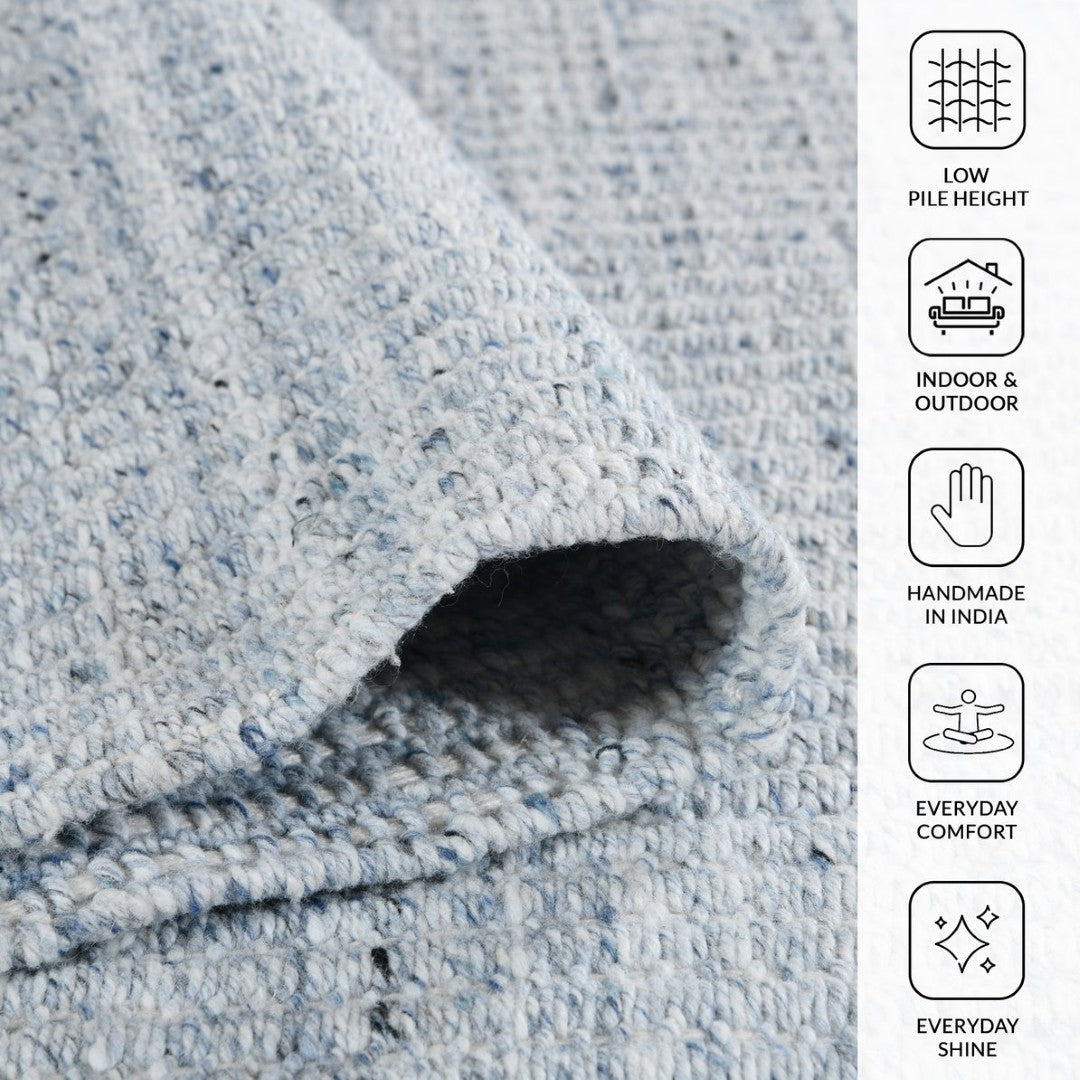 LOW
PILE HEIGHT

INDOOR &
OUTDOOR

HANDMADE
IN INDIA

EVERYDAY
COMFORT

EVERYDAY
SHINE