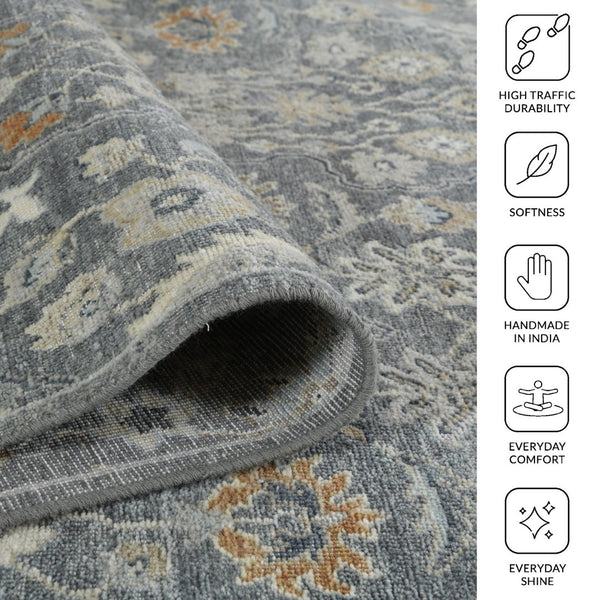 HIGH TRAFFIC DURABILITY

SOFTNESS

HANDMADE IN INDIA

EVERYDAY COMFORT

EVERYDAY SHINE