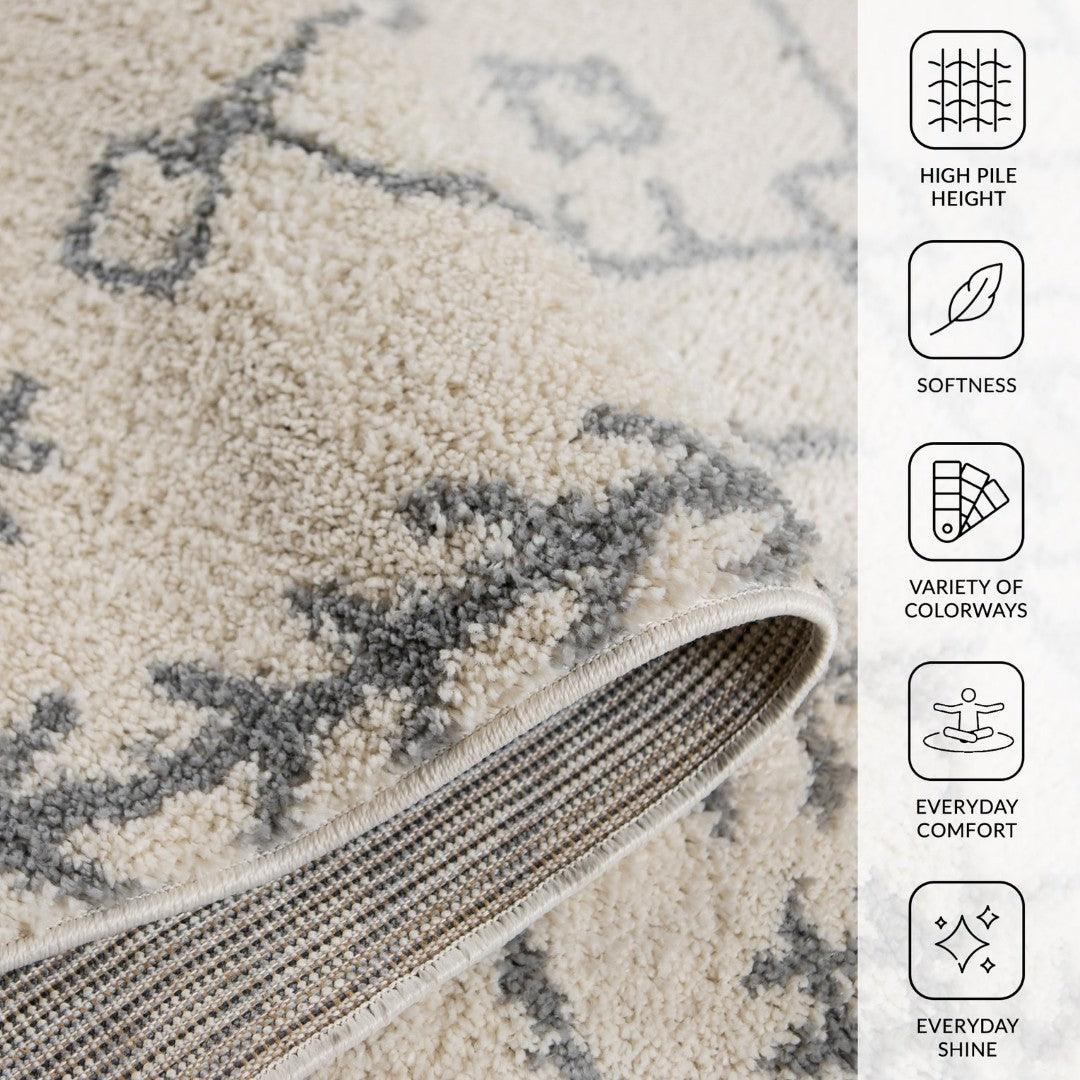 HIGH PILE HEIGHT

SOFTNESS

VARIETY OF COLORWAYS

EVERYDAY COMFORT

EVERYDAY SHINE