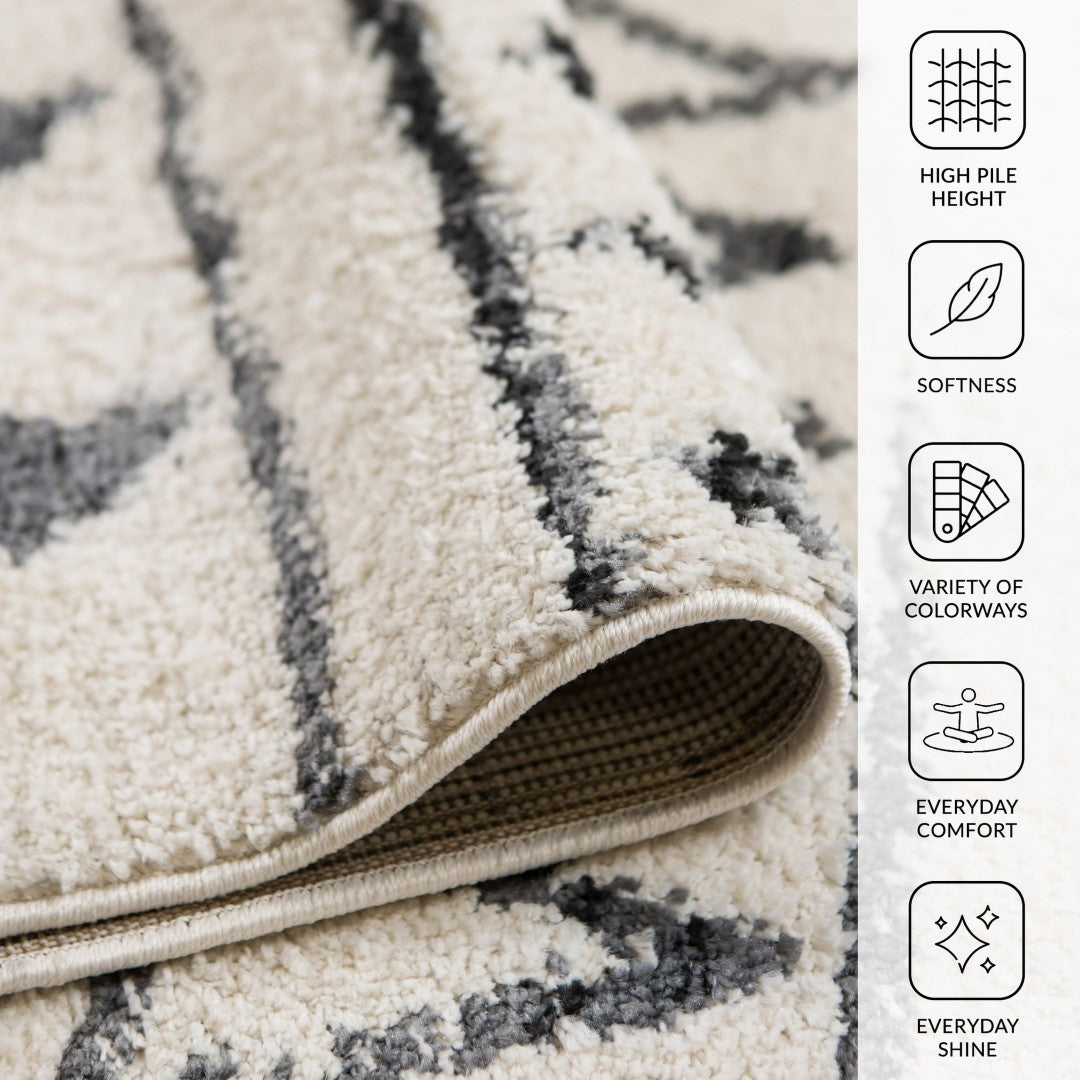 HIGH PILE HEIGHT

SOFTNESS

VARIETY OF COLORWAYS

EVERYDAY COMFORT

EVERYDAY SHINE