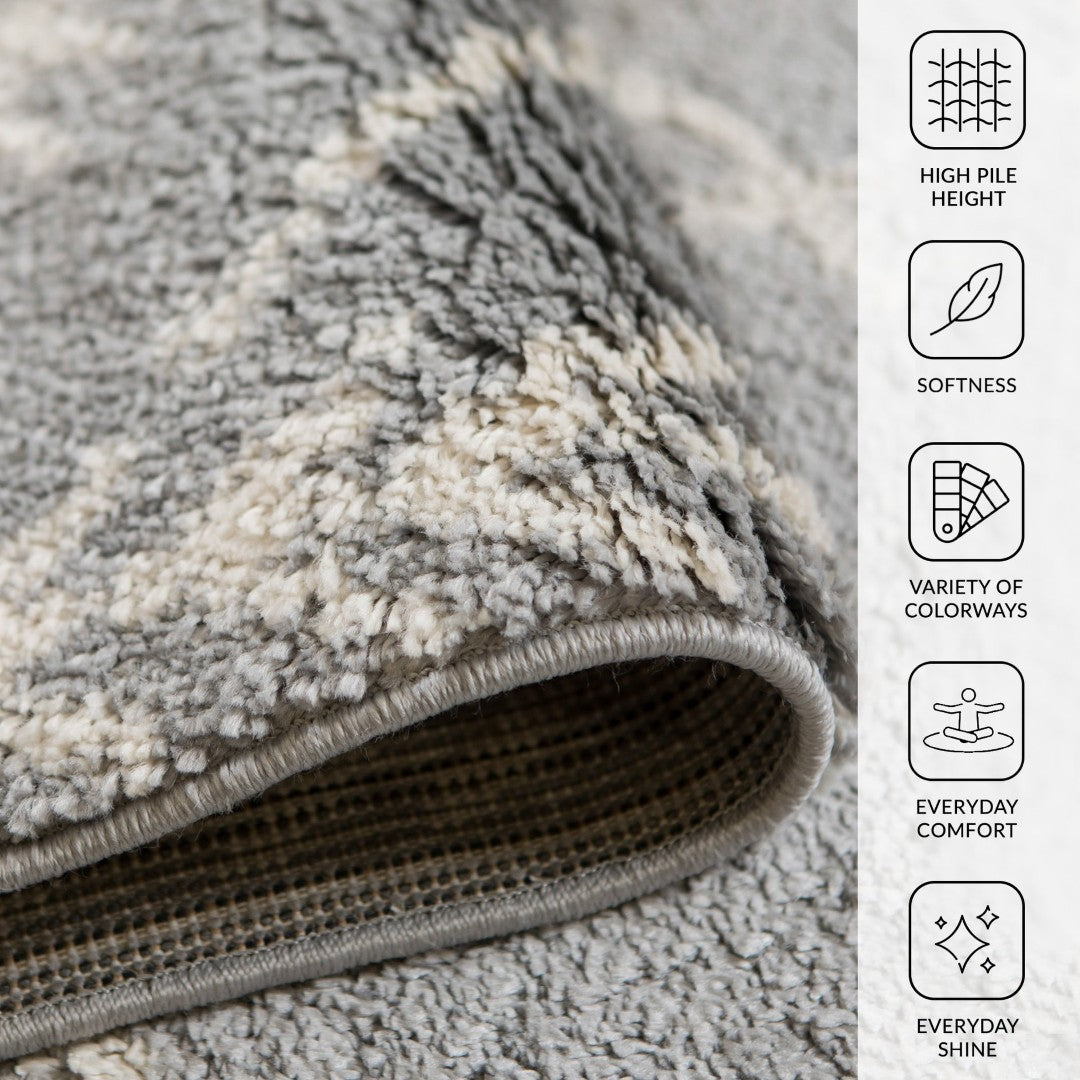 HIGH PILE HEIGHT

SOFTNESS

VARIETY OF COLORWAYS

EVERYDAY COMFORT

EVERYDAY SHINE