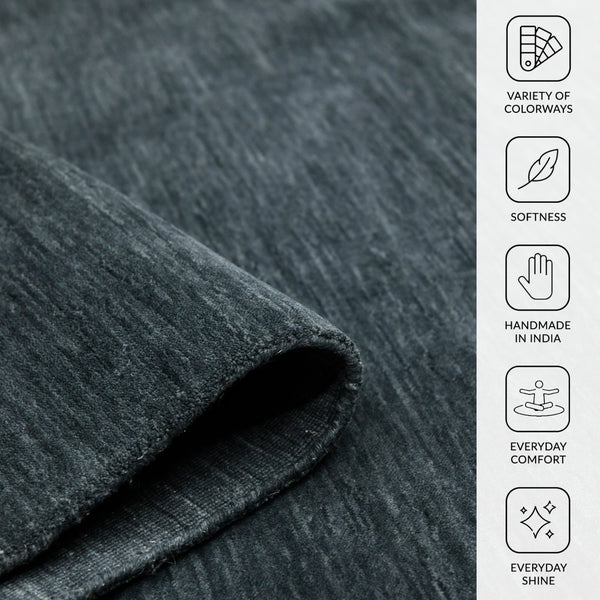 VARIETY OF COLORWAYS

SOFTNESS

HANDMADE IN INDIA

EVERYDAY COMFORT

EVERYDAY SHINE