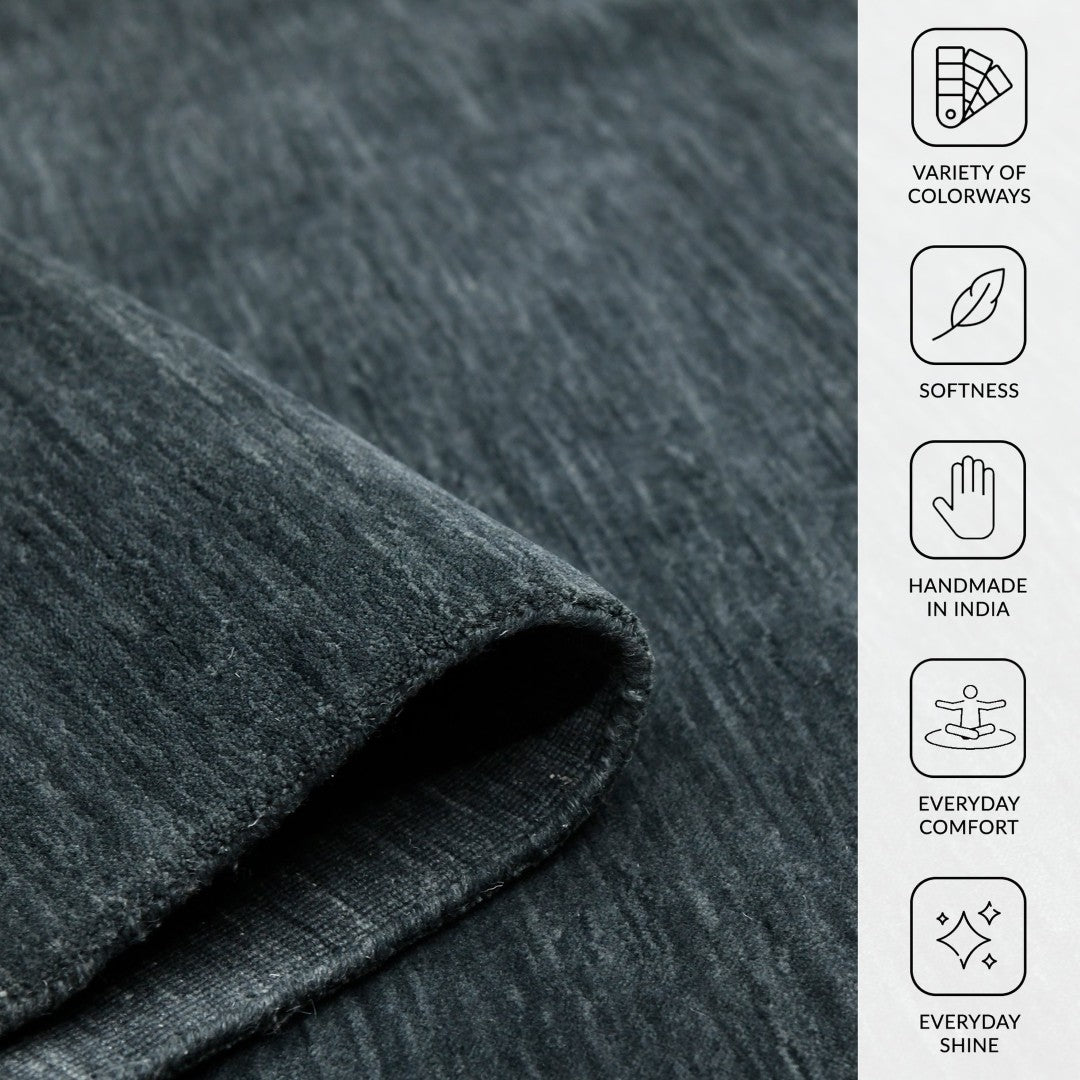 VARIETY OF COLORWAYS

SOFTNESS

HANDMADE IN INDIA

EVERYDAY COMFORT

EVERYDAY SHINE