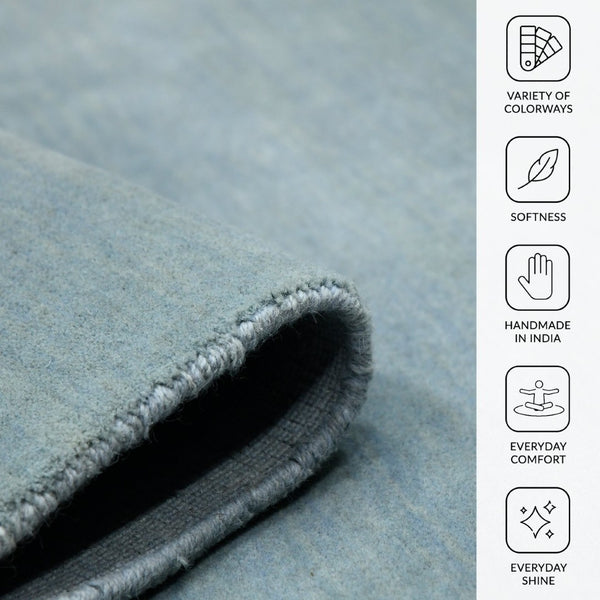 VARIETY OF COLORWAYS

SOFTNESS

HANDMADE IN INDIA

EVERYDAY COMFORT

EVERYDAY SHINE