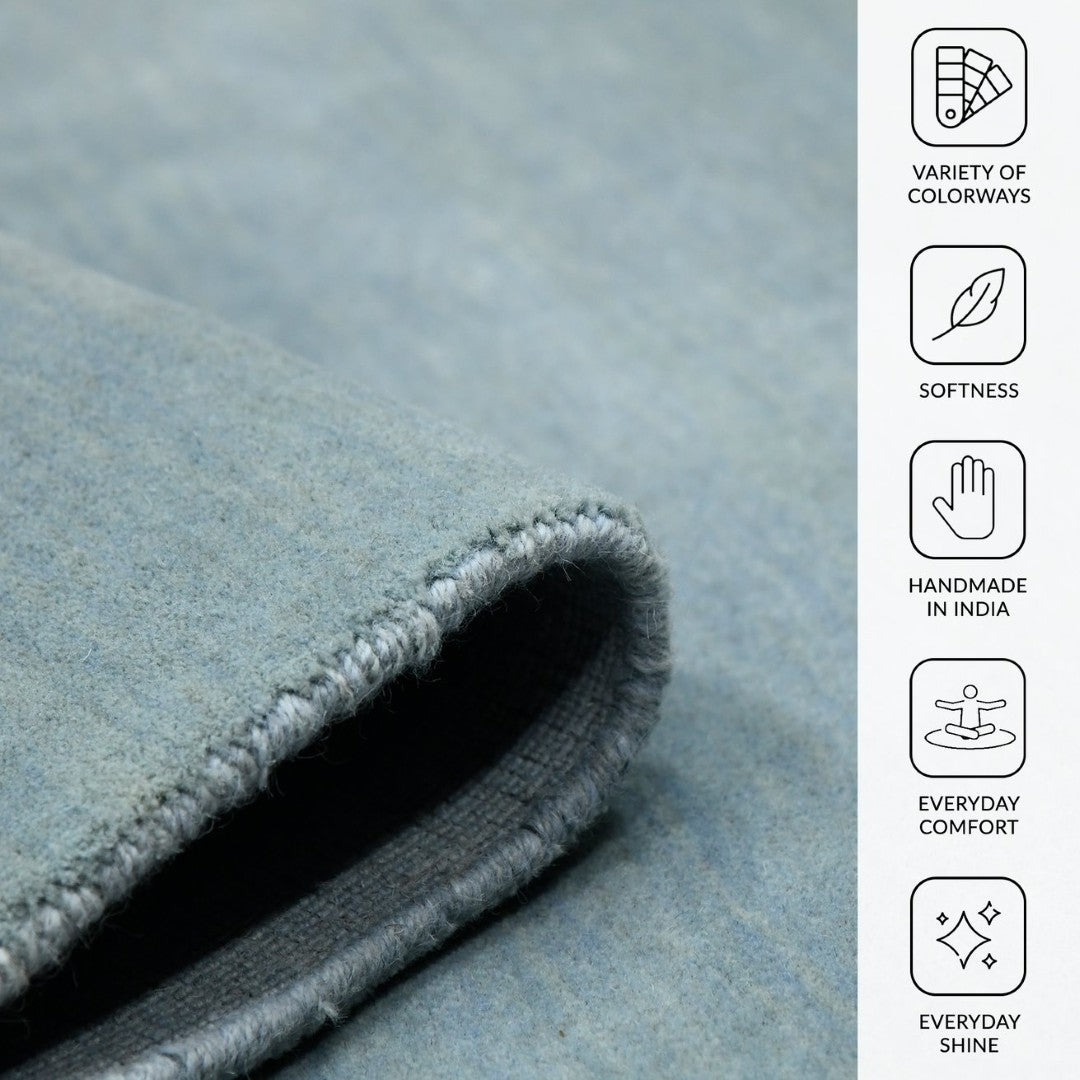 VARIETY OF COLORWAYS

SOFTNESS

HANDMADE IN INDIA

EVERYDAY COMFORT

EVERYDAY SHINE