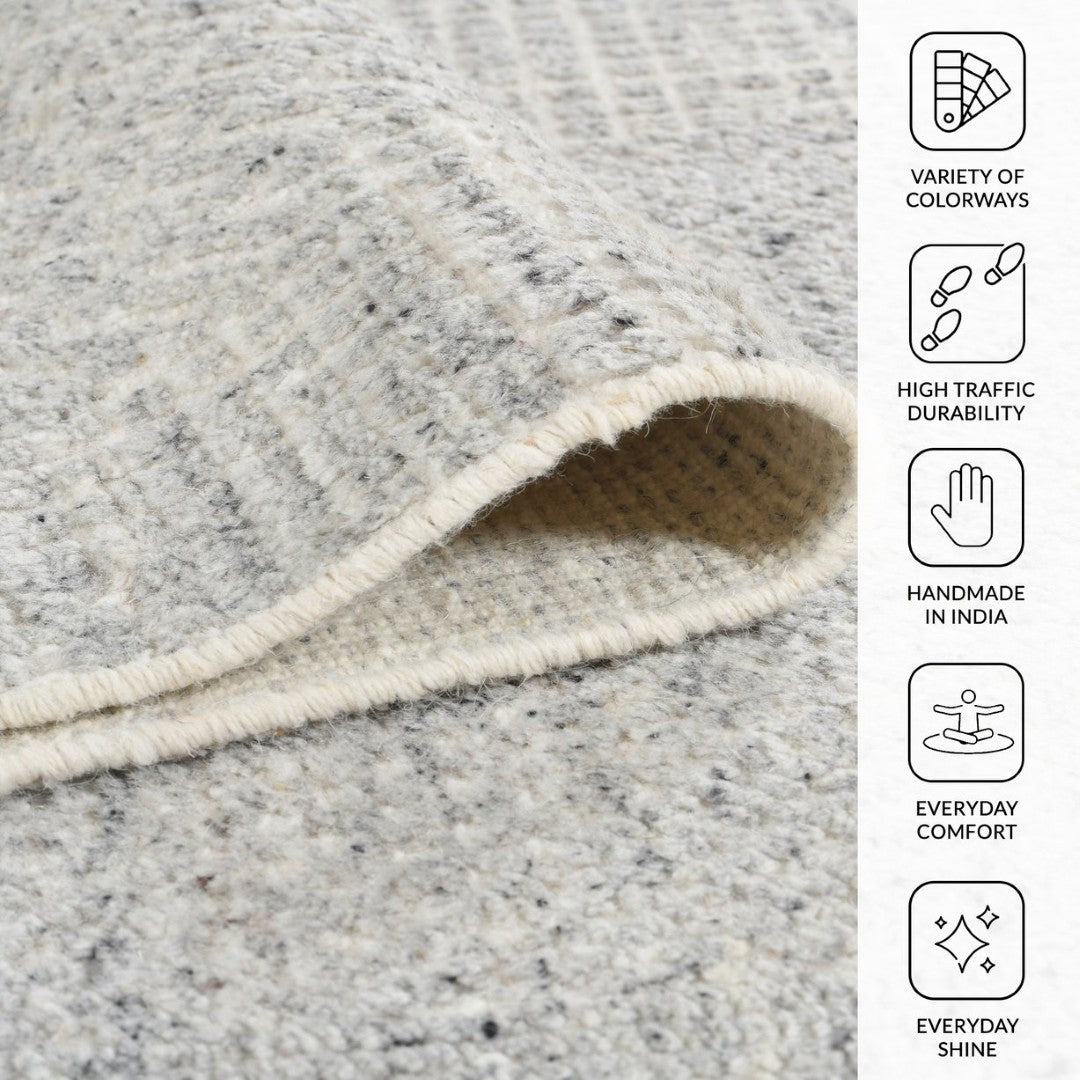 VARIETY OF COLORWAYS

HIGH TRAFFIC DURABILITY

HANDMADE IN INDIA

EVERYDAY COMFORT

EVERYDAY SHINE